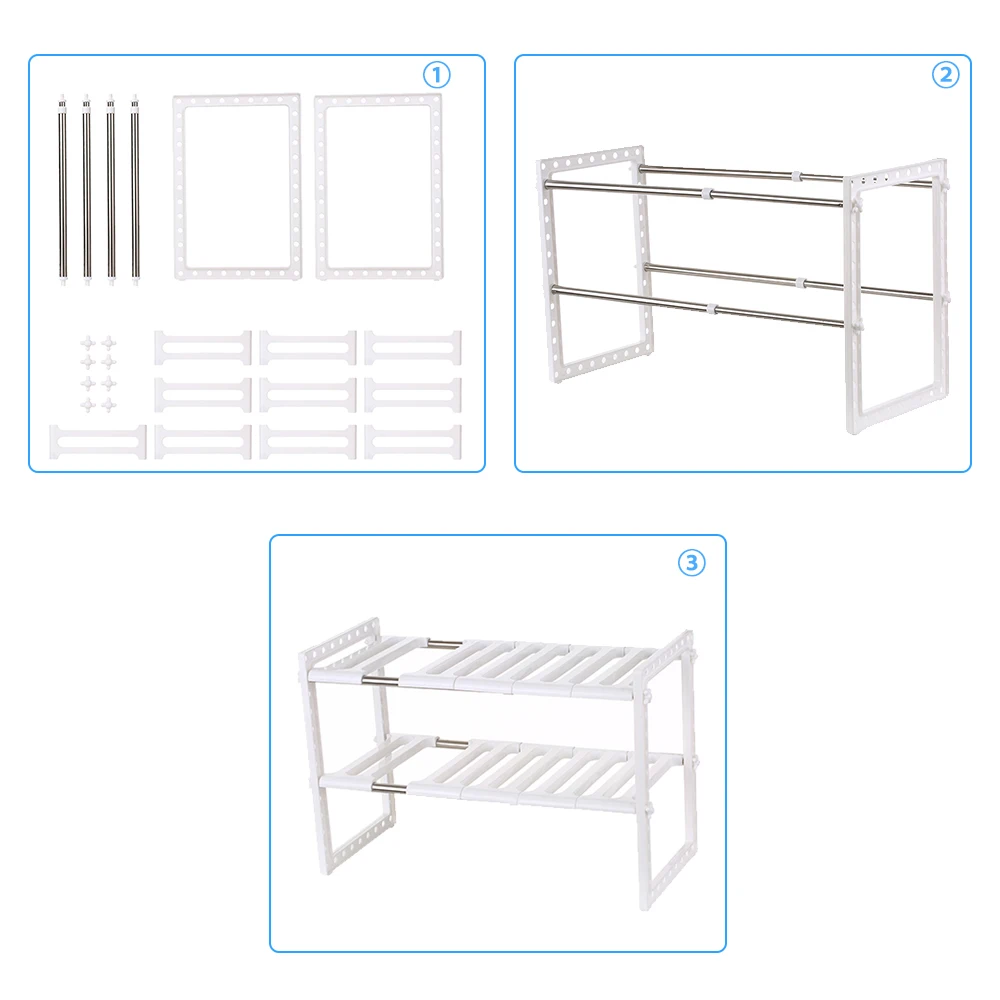 1

2

3