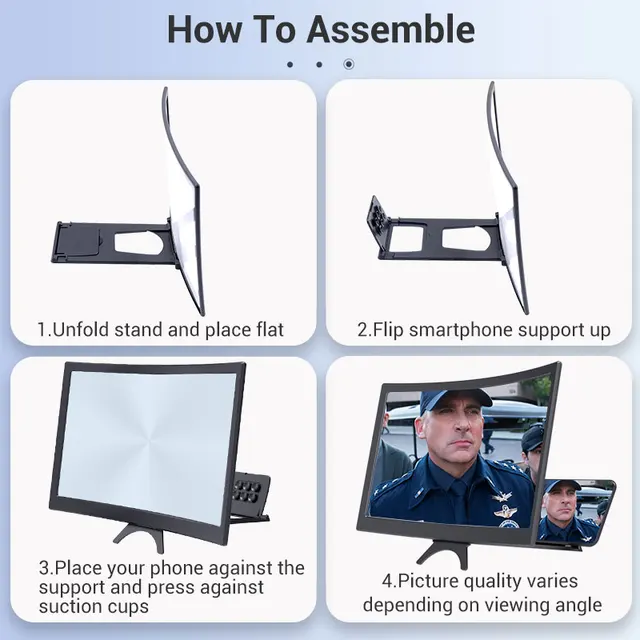 How To Assemble

1.Unfold stand and place flat

2.Flip smartphone support up

3.Place your phone against the support and press against suction cups

4.Picture quality varies depending on viewing angle