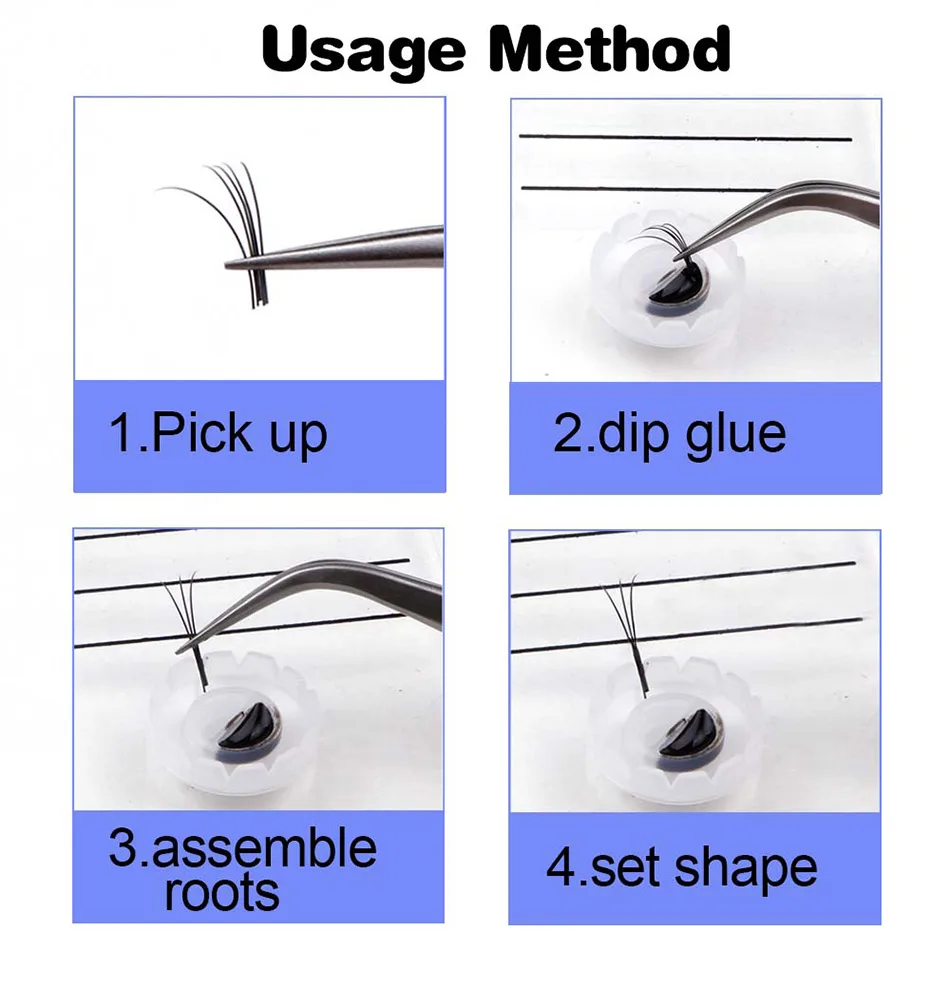 Usage Method

1.Pick up

2.dip glue

3.assemble roots

4.set shape