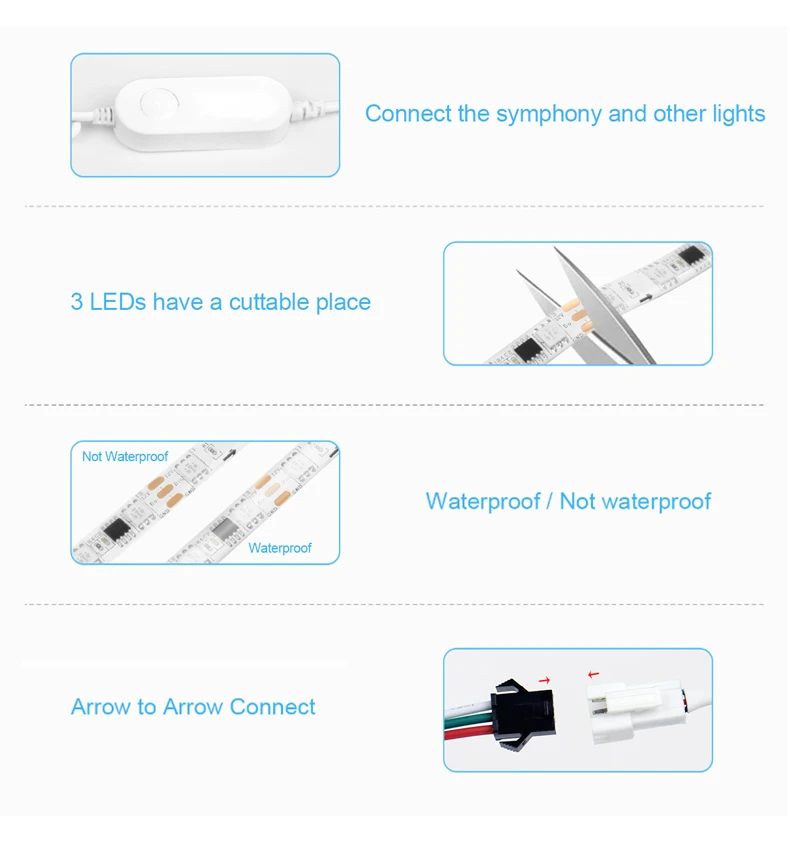 Connect the symphony and other lights

3 LEDs have a cuttable place

Not Waterproof

Waterproof

Waterproof / Not waterproof

Arrow to Arrow Connect