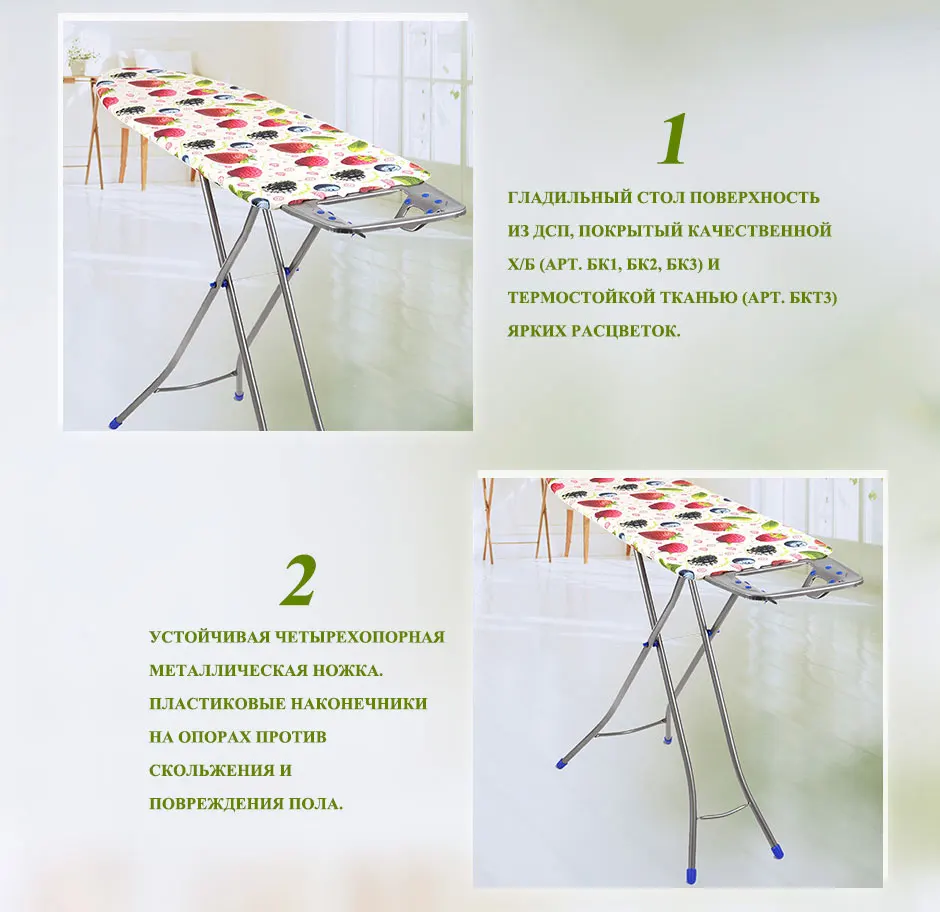 1

ГЛАДИЛЬНЫЙ СТОЛ ПОВЕРХНОСТЬ ИЗ ДСП, ПОКРЫТЫЙ КАЧЕСТВЕННОЙ Х/Б (АРТ. БК1, БК2, БК3) И ТЕРМОСТОЙКОЙ ТКАНЬЮ (АРТ. БКТ3) ЯРКИХ РАСЦВЕТОК.

2

УСТОЙЧИВАЯ ЧЕТЫРЕХОПОРНАЯ МЕТАЛЛИЧЕСКАЯ НОЖКА. ПЛАСТИКОВЫЕ НАКОНЕЧНИКИ НА ОПОРАХ ПРОТИВ СКОЛЬЖЕНИЯ И ПОВРЕЖДЕНИЯ ПОЛА.