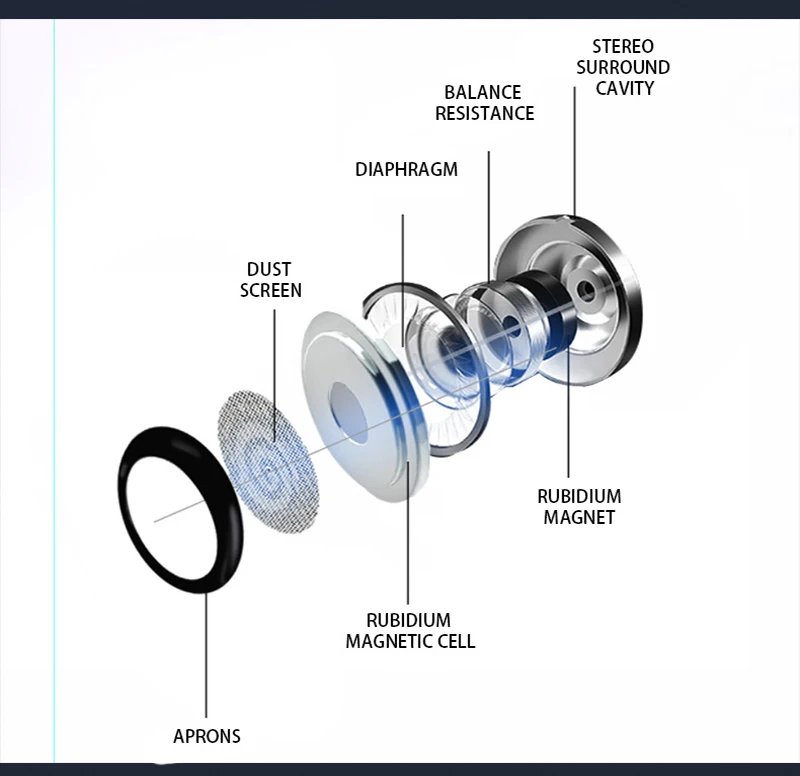 STEREO SURROUND CAVITY

BALANCE RESISTANCE

DIAPHRAGM

DUST SCREEN

RUBIDIUM MAGNET

RUBIDIUM MAGNETIC CELL

APRONS