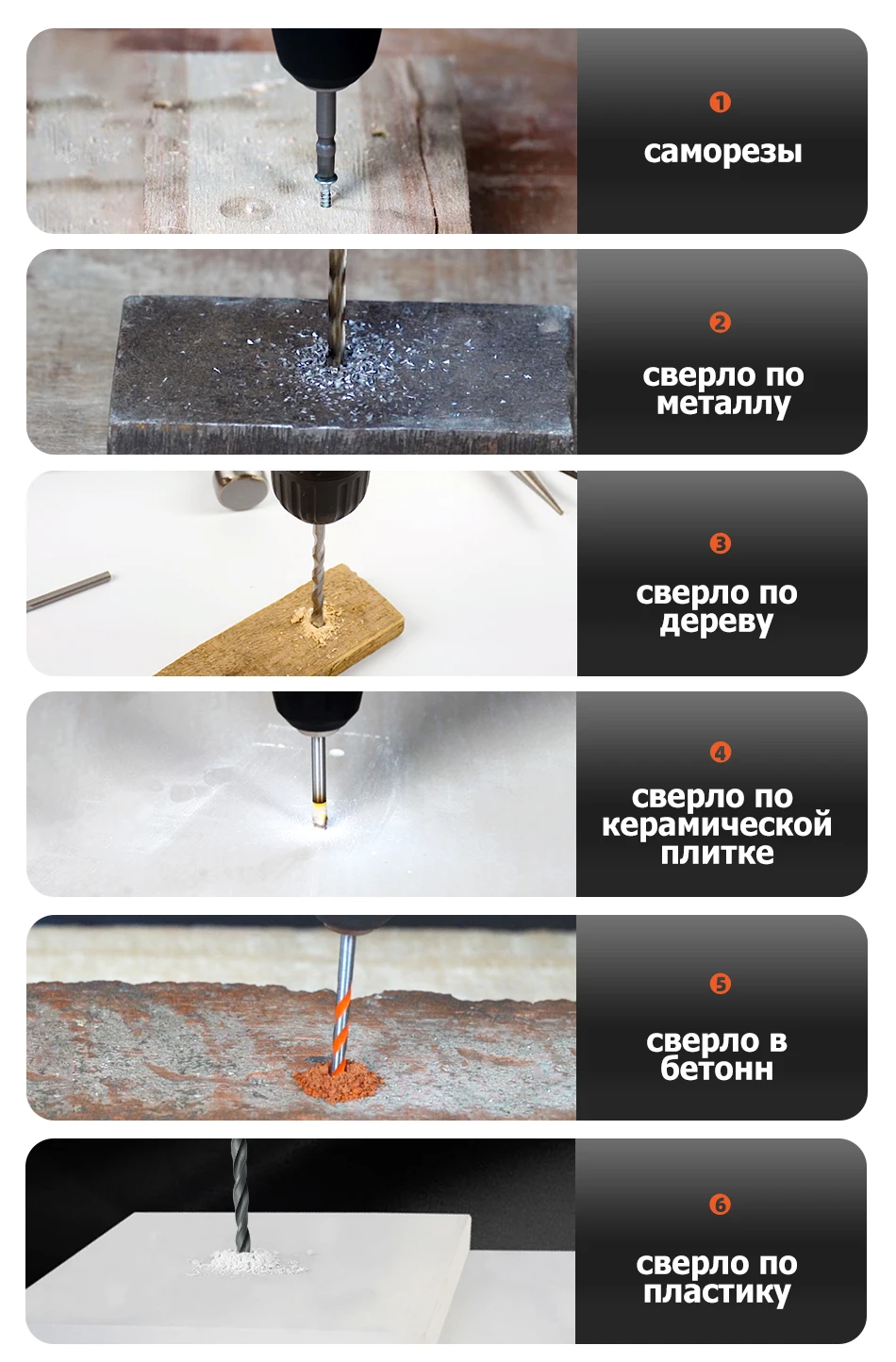 1
саморезы

2
сверло по металлу

3
сверло по дереву

4
сверло по керамической плитке

5
сверло в бетонн

6
сверло по пластику