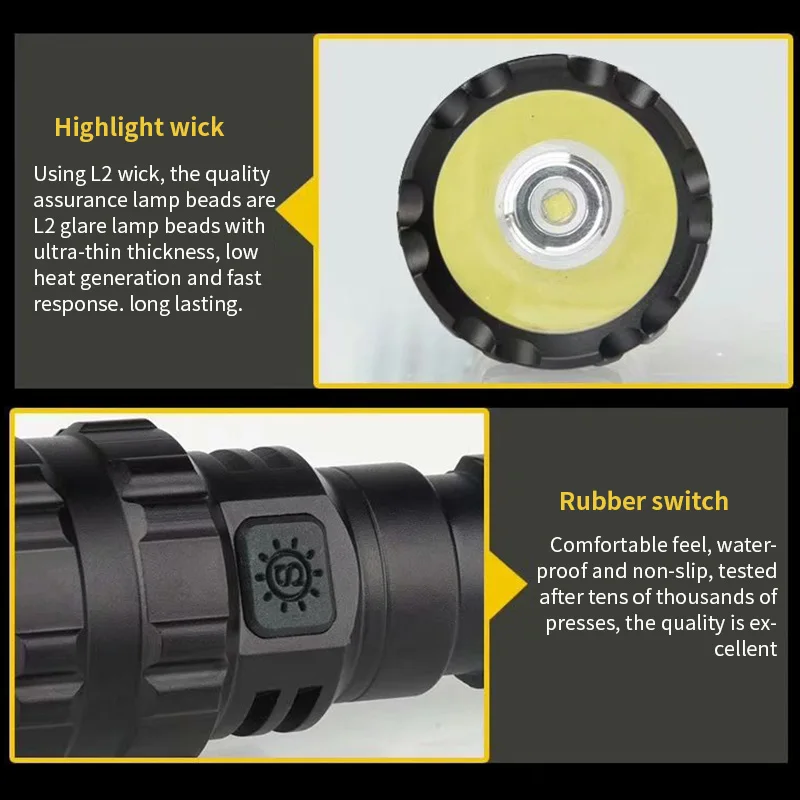 Highlight wick

Using L2 wick, the quality assurance lamp beads are L2 glare lamp beads with ultra-thin thickness, low heat generation and fast response. long lasting.

Rubber switch

Comfortable feel, waterproof and non-slip, tested after tens of thousands of presses, the quality is excellent