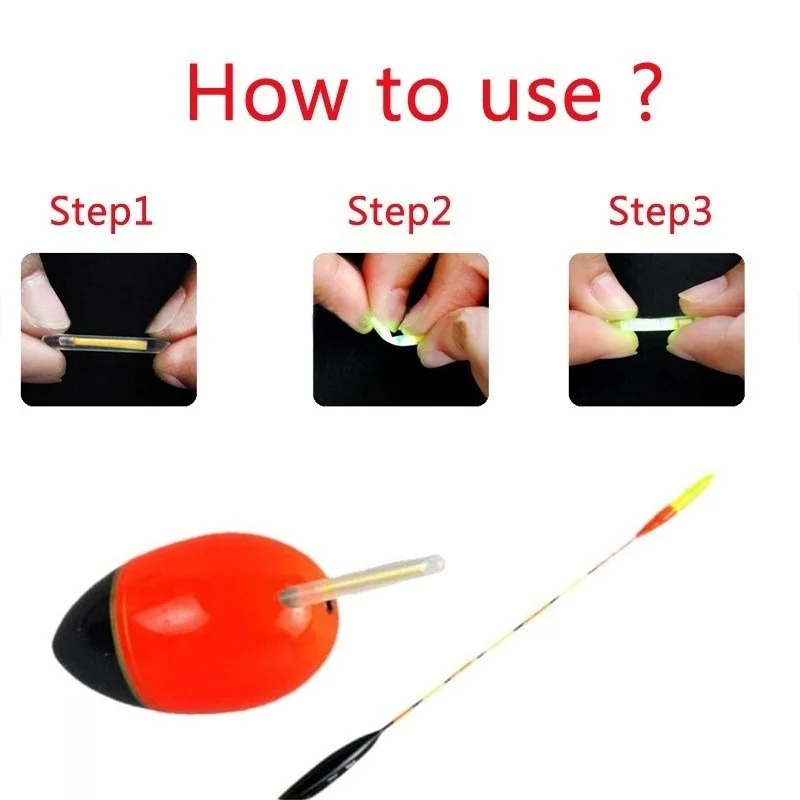 How to use ?

Step1

Step2

Step3