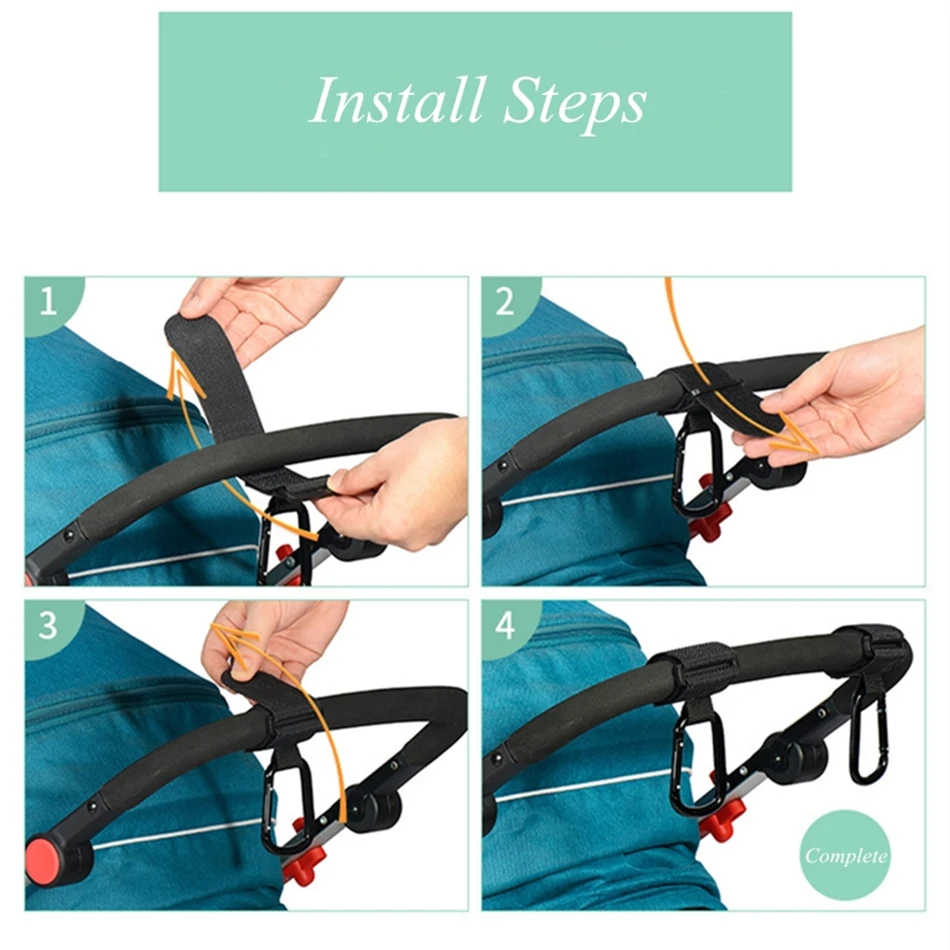 Install Steps

1

2

3

4

Complete