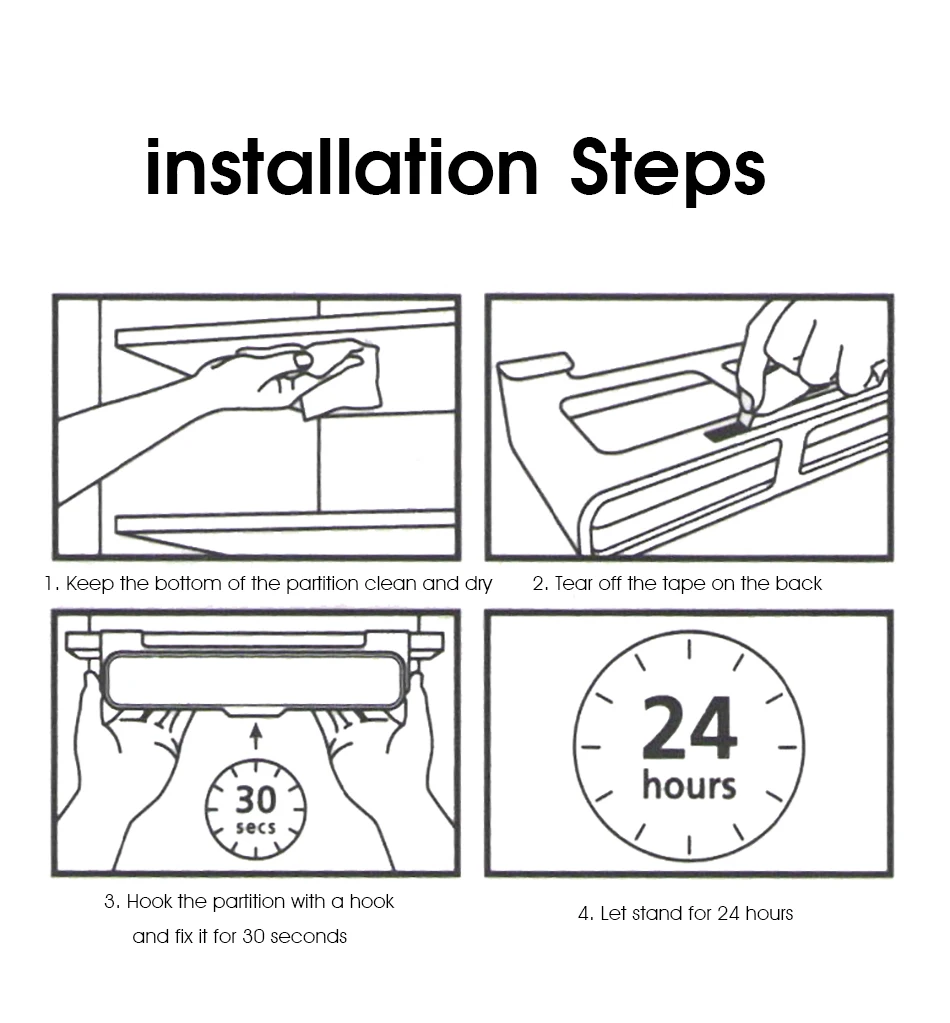 installation Steps

1. Keep the bottom of the partition clean and dry

2. Tear off the tape on the back

30
secs

3. Hook the partition with a hook and fix it for 30 seconds

24
hours

4. Let stand for 24 hours