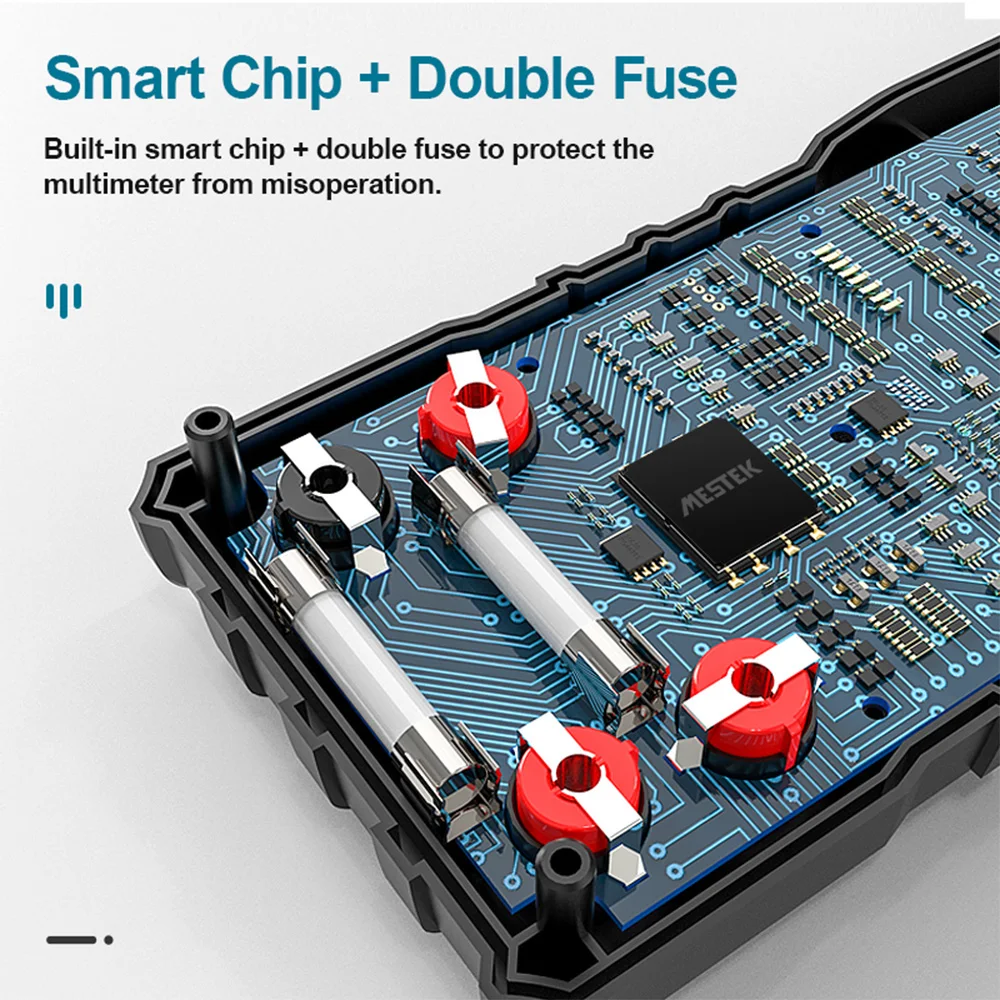 Smart Chip + Double Fuse

Built-in smart chip + double fuse to protect the multimeter from misoperation.

MESTEK