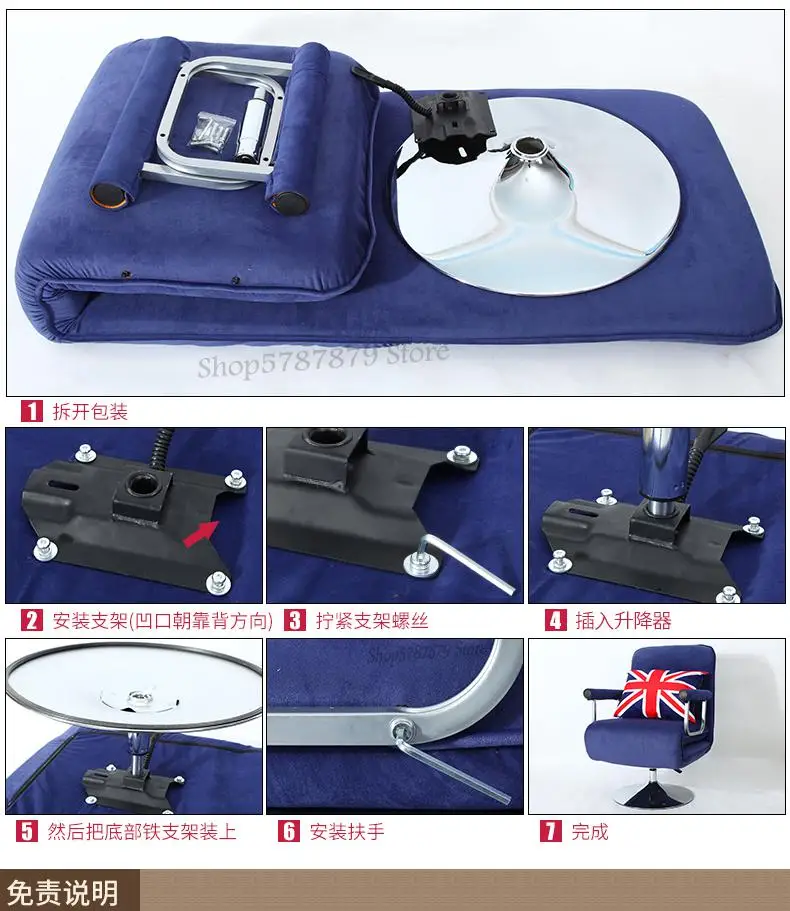 Shop5787879 Store

1 拆开包装

2 安装支架(凹口朝靠背方向)

3 拧紧支架螺丝

4 插入升降器

Shop5787879 Store

5 然后把底部铁支架装上

6 安装扶手

7 完成

免责说明