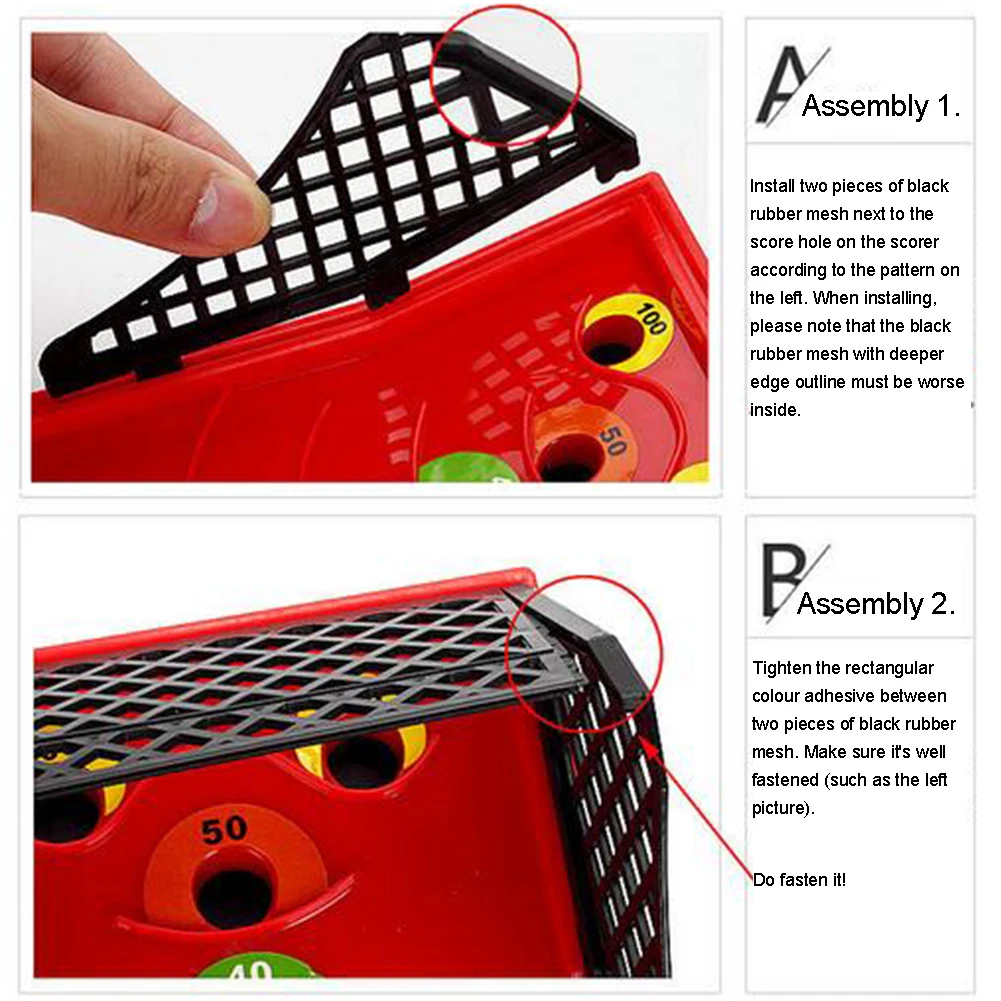 100

50

A Assembly 1.

Install two pieces of black rubber mesh next to the score hole on the scorer according to the pattern on the left. When installing, please note that the black rubber mesh with deeper edge outline must be worse inside.

50

40

B Assembly 2.

Tighten the rectangular colour adhesive between two pieces of black rubber mesh. Make sure it's well fastened (such as the left picture).

Do fasten it!