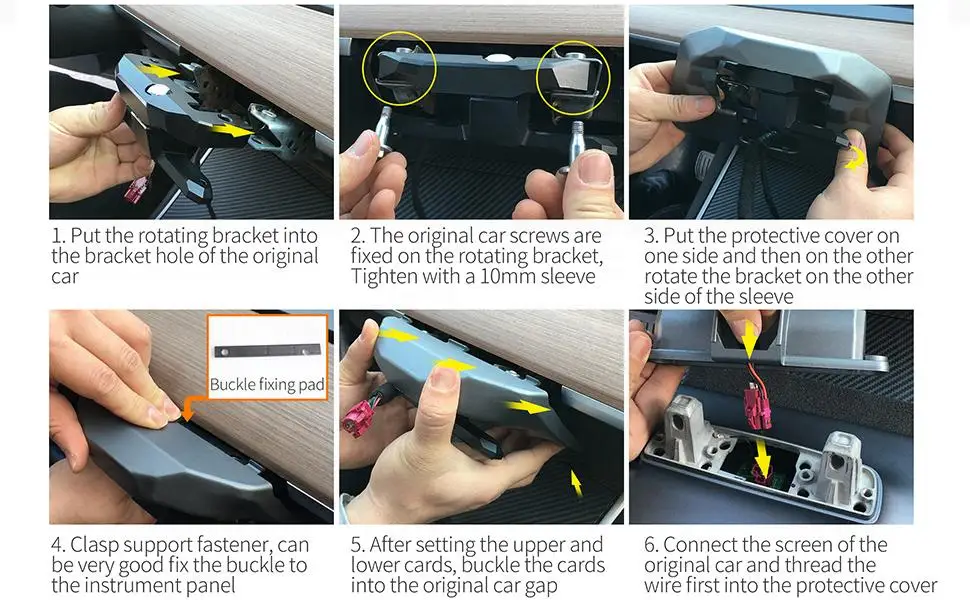 1. Put the rotating bracket into the bracket hole of the original car

2. The original car screws are fixed on the rotating bracket, Tighten with a 10mm sleeve

3. Put the protective cover on one side and then on the other rotate the bracket on the other side of the sleeve

Buckle fixing pad

4. Clasp support fastener, can be very good fix the buckle to the instrument panel

5. After setting the upper and lower cards, buckle the cards into the original car gap

6. Connect the screen of the original car and thread the wire first into the protective cover