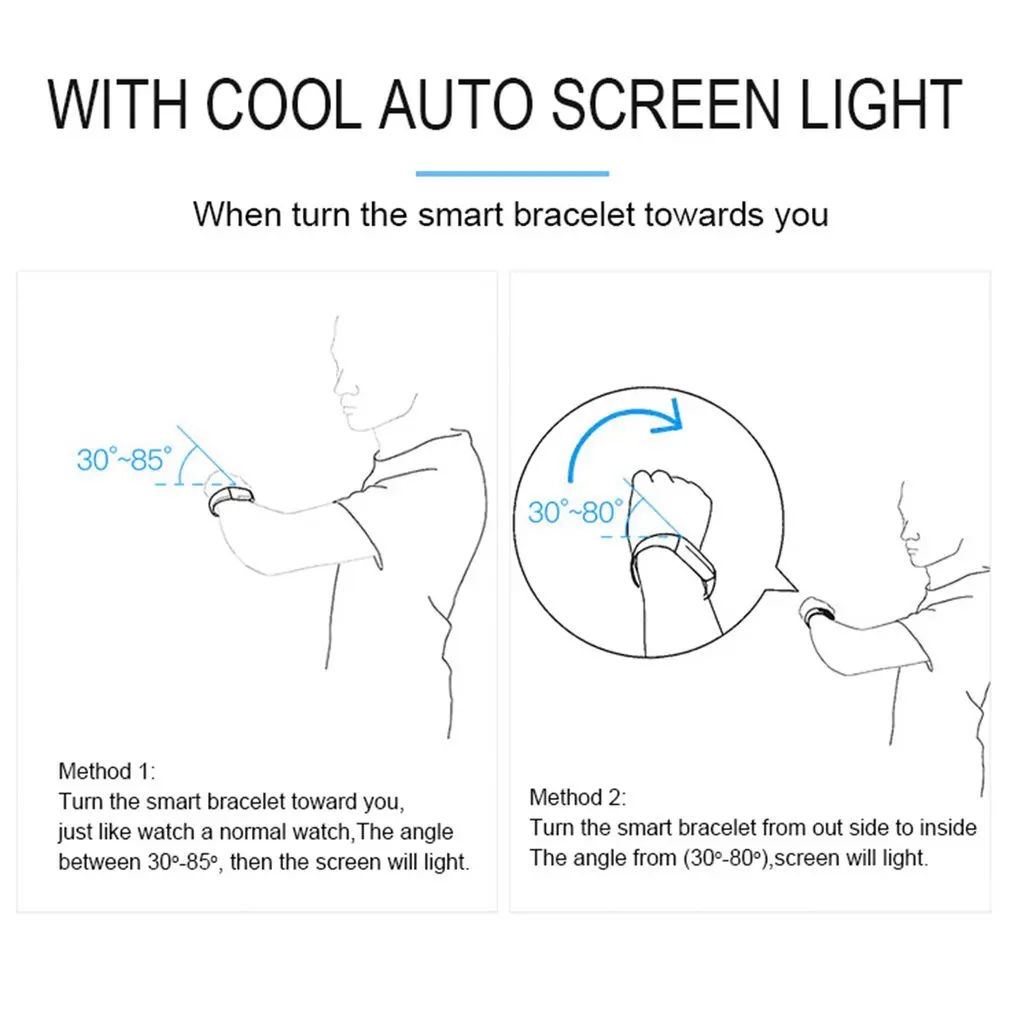 WITH COOL AUTO SCREEN LIGHT

When turn the smart bracelet towards you

30°~85°

Method 1:
Turn the smart bracelet toward you, just like watch a normal watch,The angle between 30°-85°, then the screen will light.

30°~80°

Method 2:
Turn the smart bracelet from out side to inside The angle from (30°-80°),screen will light.