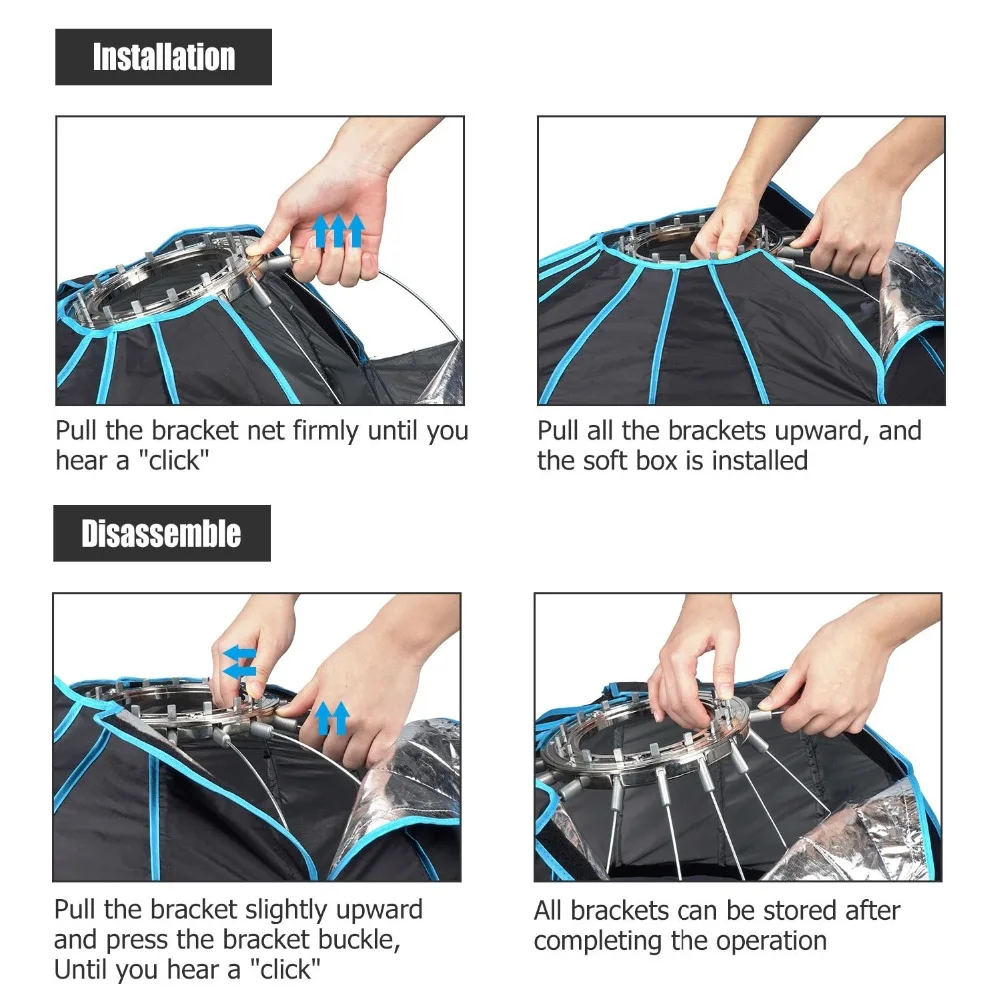 Installation

Pull the bracket net firmly until you hear a "click"

Pull all the brackets upward, and the soft box is installed

Disassemble

Pull the bracket slightly upward and press the bracket buckle, Until you hear a "click"

All brackets can be stored after completing the operation