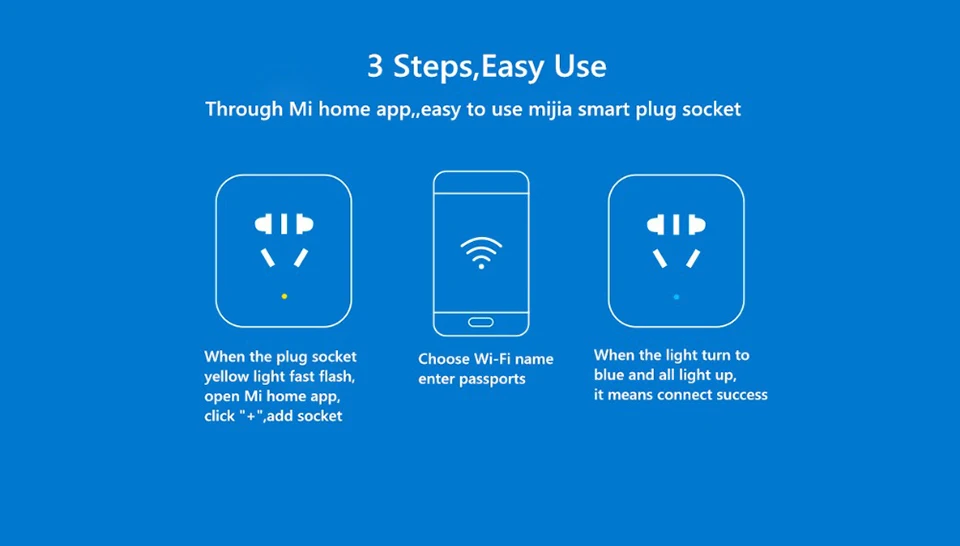 3 Steps,Easy Use

Through Mi home app,,easy to use mijia smart plug socket

When the plug socket yellow light fast flash, open Mi home app, click "+",add socket

Choose Wi-Fi name enter passports

When the light turn to blue and all light up, it means connect success