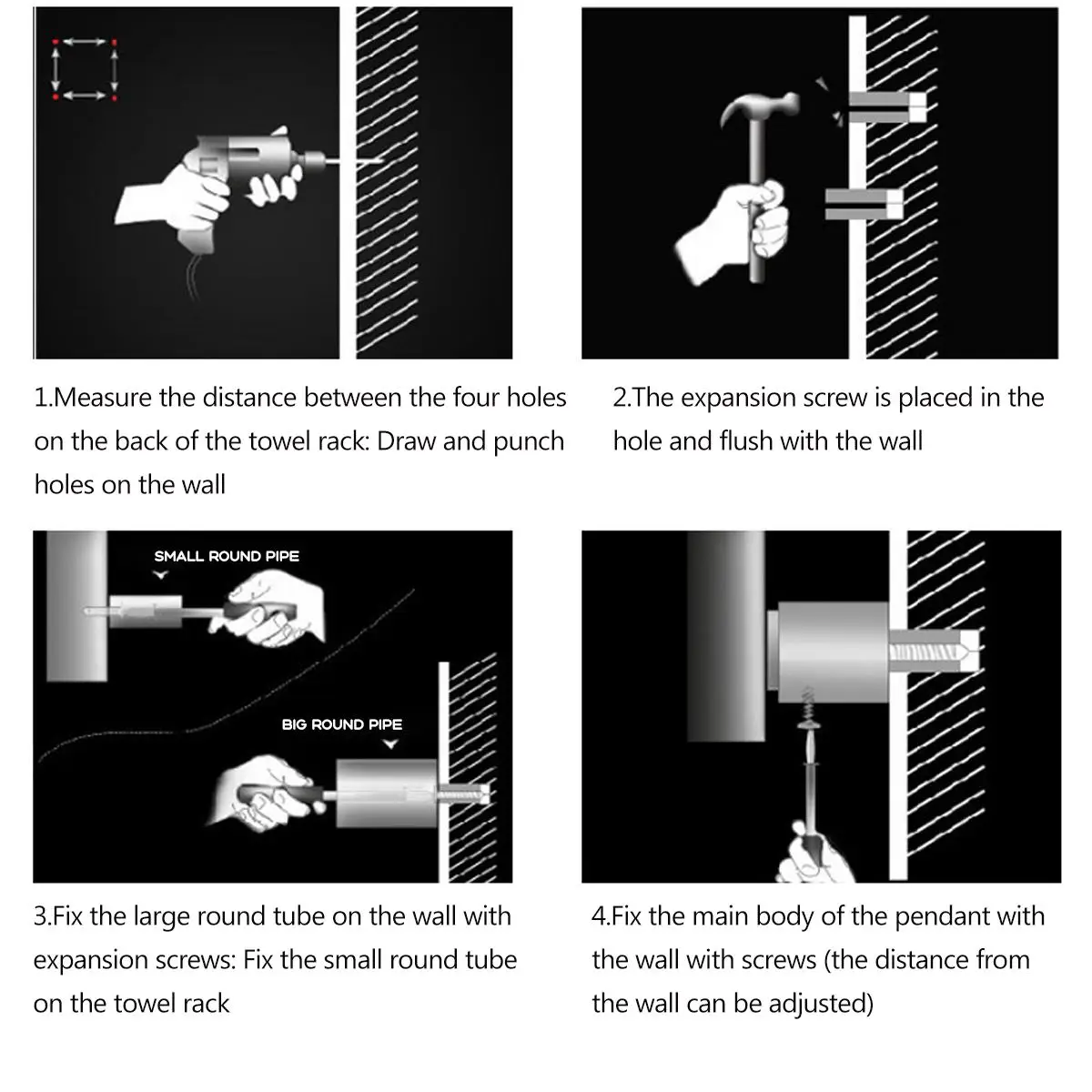 1.Measure the distance between the four holes on the back of the towel rack: Draw and punch holes on the wall

2.The expansion screw is placed in the hole and flush with the wall

SMALL ROUND PIPE

BIG ROUND PIPE

3.Fix the large round tube on the wall with expansion screws: Fix the small round tube on the towel rack

4.Fix the main body of the pendant with the wall with screws (the distance from the wall can be adjusted)