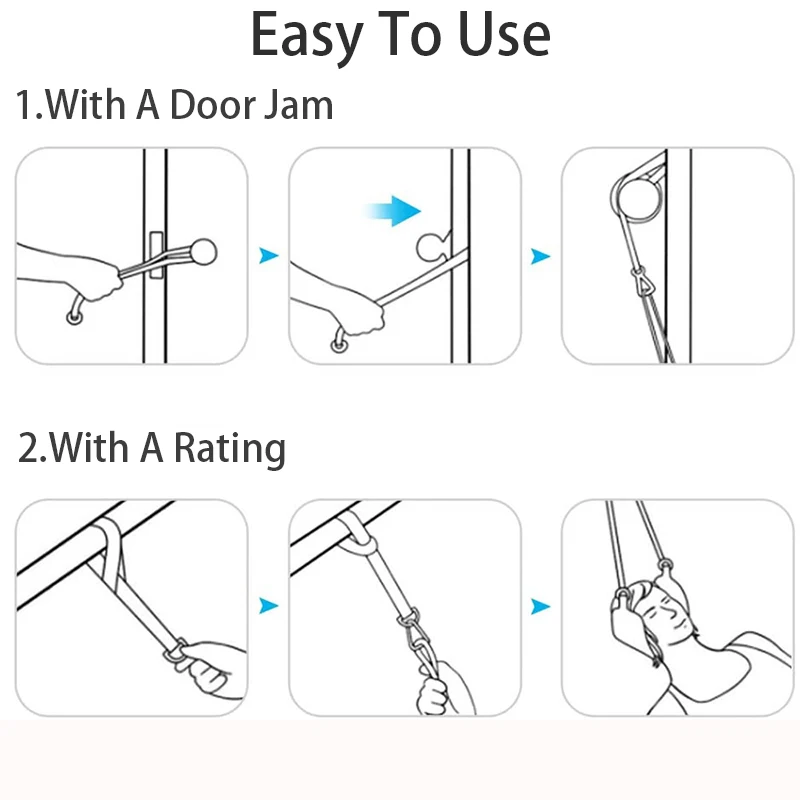 Easy To Use

1.With A Door Jam

2.With A Rating