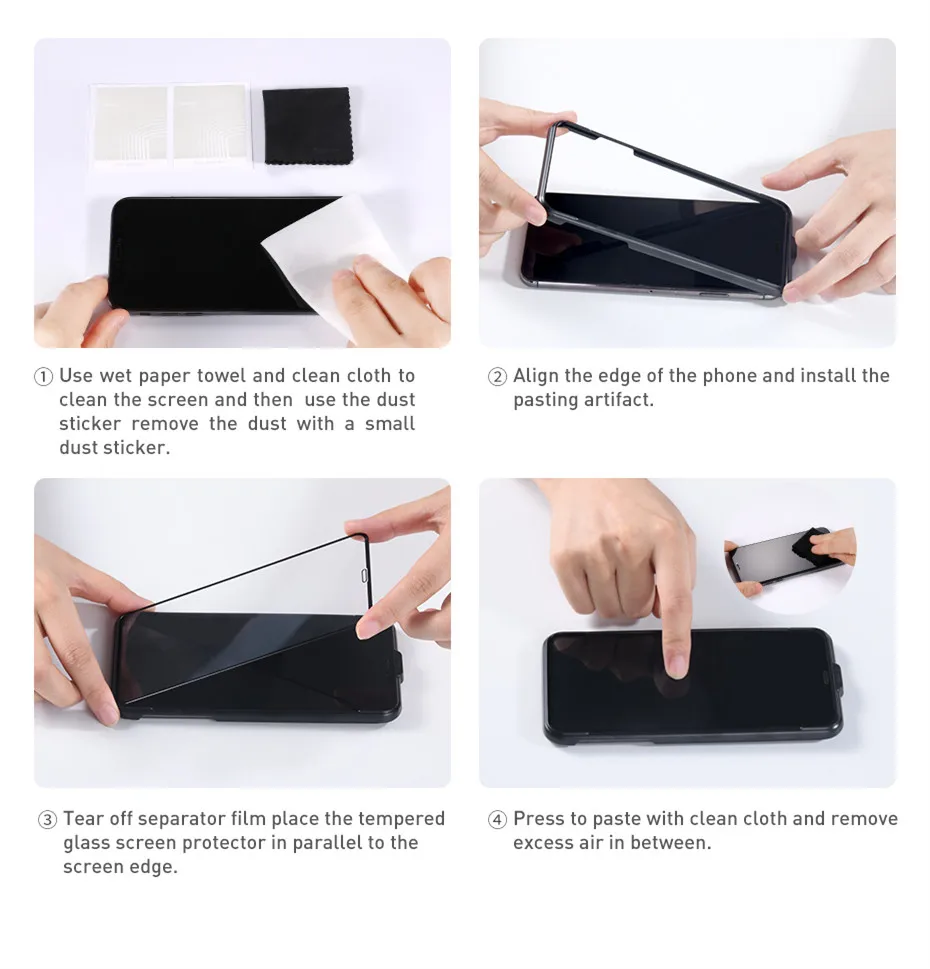 ① Use wet paper towel and clean cloth to clean the screen and then use the dust sticker remove the dust with a small dust sticker.

② Align the edge of the phone and install the pasting artifact.

③ Tear off separator film place the tempered glass screen protector in parallel to the screen edge.

④ Press to paste with clean cloth and remove excess air in between.