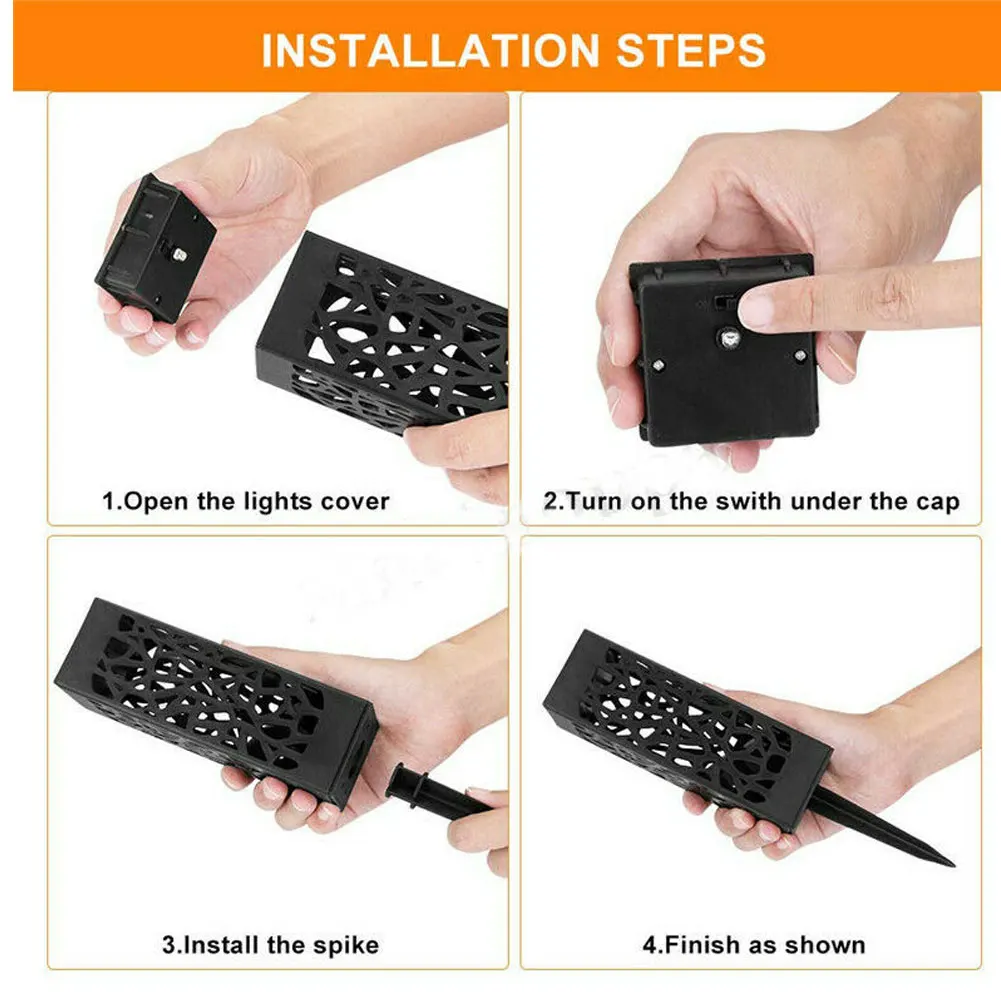 INSTALLATION STEPS

1.Open the lights cover

2.Turn on the swith under the cap

3.Install the spike

4.Finish as shown