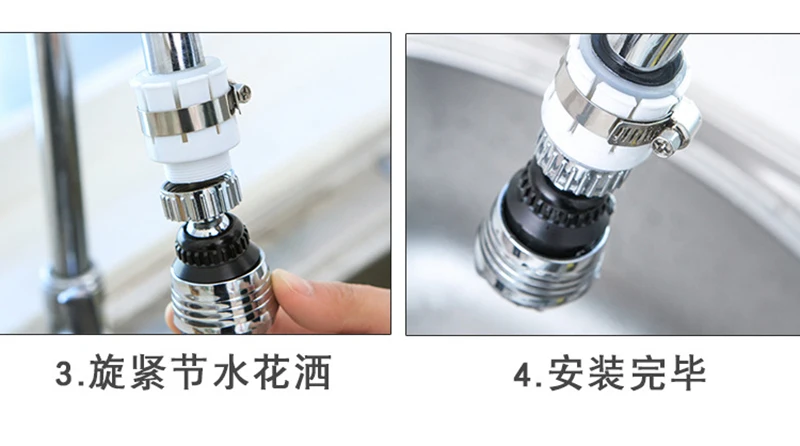 3.旋紧节水花洒

4.安装完毕