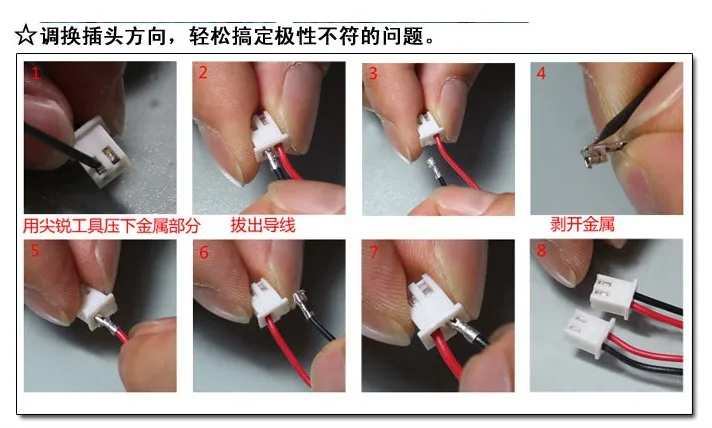 ☆调换插头方向，轻松搞定极性不符的问题。

1

2

3

4

用尖锐工具压下金属部分

拔出导线

剥开金属

5

6

7

8