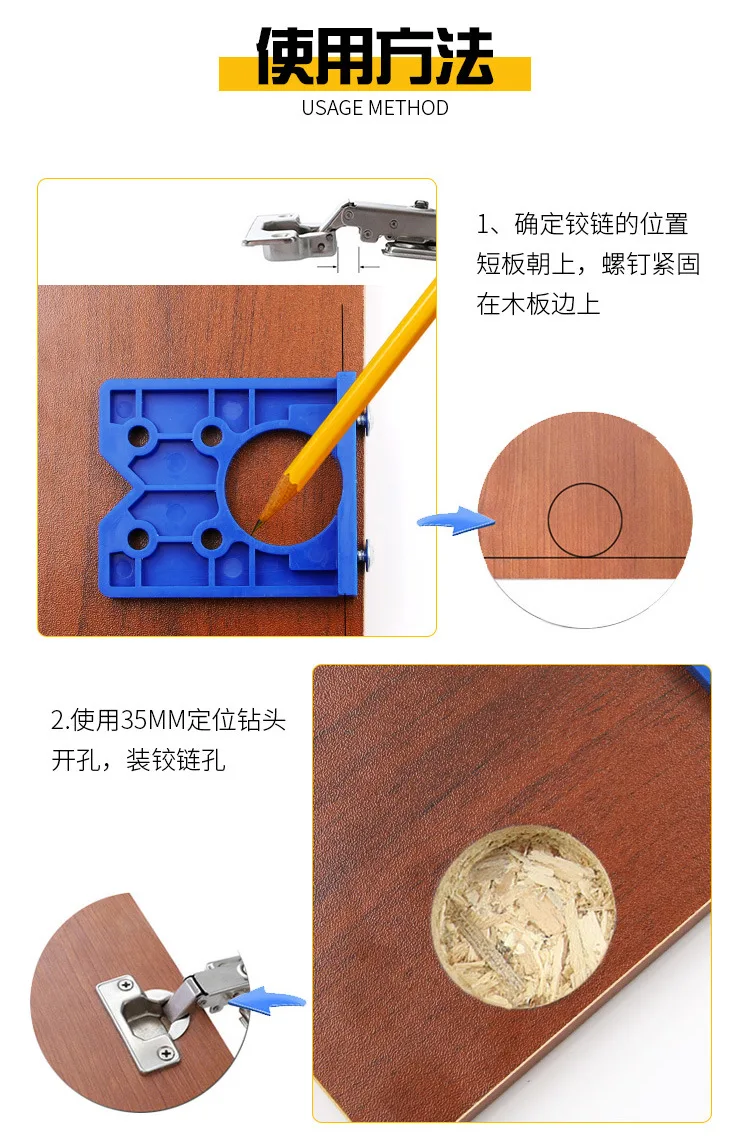 使用方法
USAGE METHOD

1、确定铰链的位置
短板朝上，螺钉紧固
在木板边上

2.使用35MM定位钻头
开孔，装铰链孔