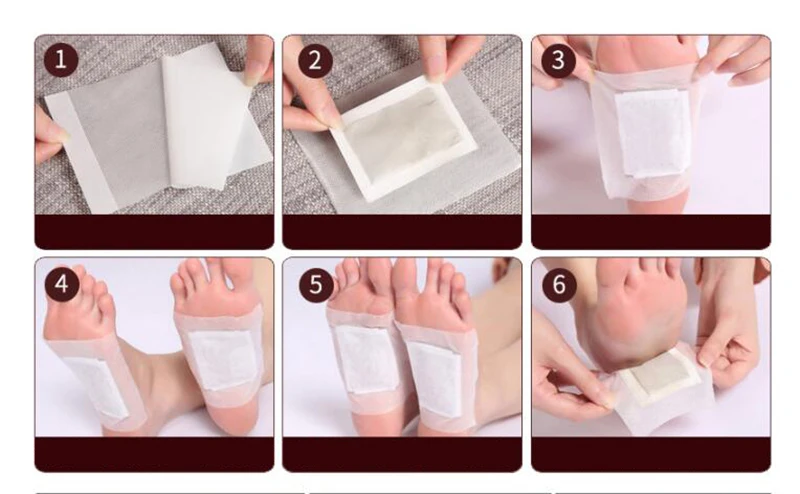 1

2

3

4

5

6