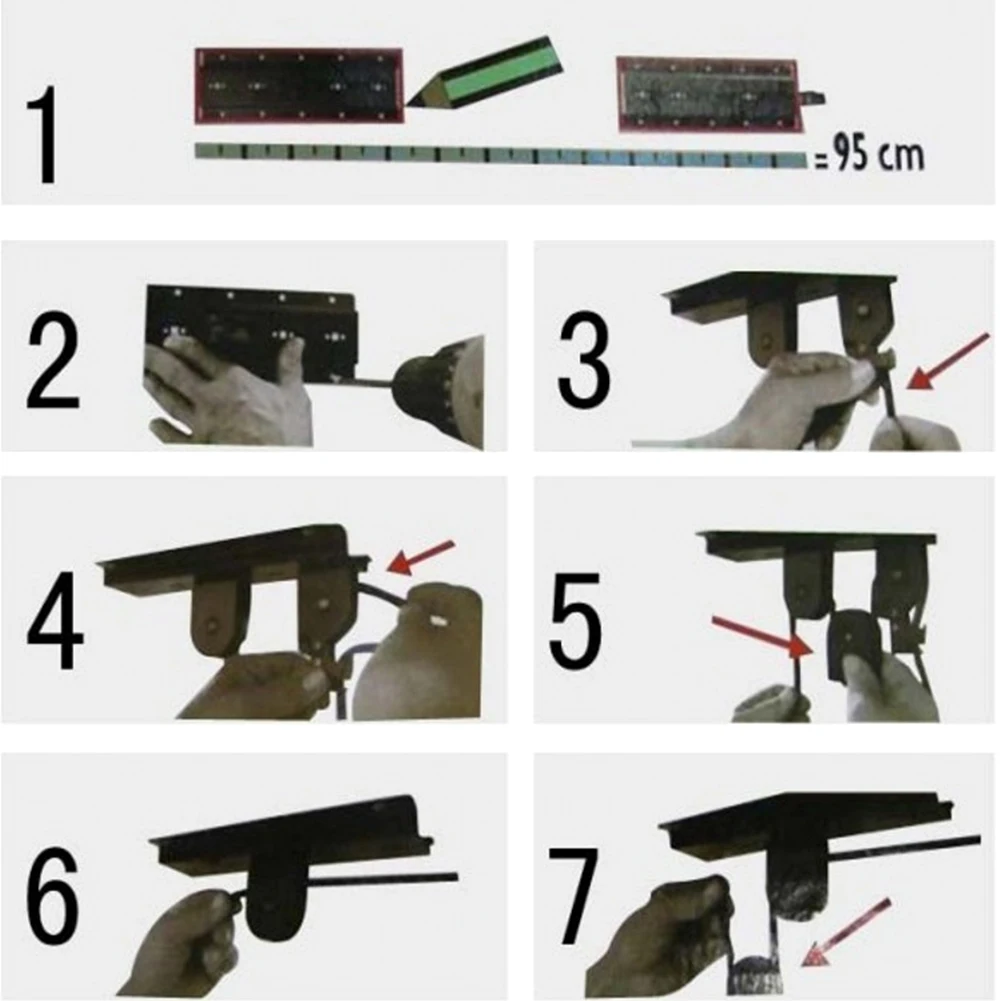 1

= 95 cm

2

3

4

5

6

7