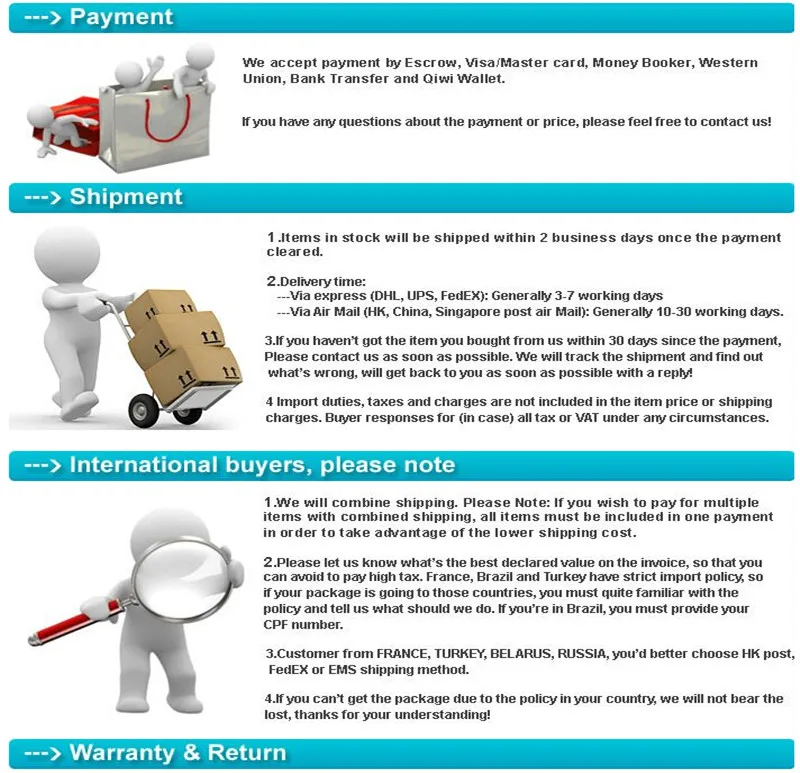 ---> Payment

We accept payment by Escrow, Visa/Master card, Money Booker, Western Union, Bank Transfer and Qiwi Wallet.

If you have any questions about the payment or price, please feel free to contact us!

---> Shipment

1.Items in stock will be shipped within 2 business days once the payment cleared.

2.Delivery time:
---Via express (DHL, UPS, FedEX): Generally 3-7 working days
---Via Air Mail (HK, China, Singapore post air Mail): Generally 10-30 working days.

3.If you haven't got the item you bought from us within 30 days since the payment, Please contact us as soon as possible. We will track the shipment and find out what's wrong, will get back to you as soon as possible with a reply!

4 Import duties, taxes and charges are not included in the item price or shipping charges. Buyer responses for (in case) all tax or VAT under any circumstances.

---> International buyers, please note

1.We will combine shipping. Please Note: If you wish to pay for multiple items with combined shipping, all items must be included in one payment in order to take advantage of the lower shipping cost.

2.Please let us know what's the best declared value on the invoice, so that you can avoid to pay high tax. France, Brazil and Turkey have strict import policy, so if your package is going to those countries, you must quite familiar with the policy and tell us what should we do. If you're in Brazil, you must provide your CPF number.

3.Customer from FRANCE, TURKEY, BELARUS, RUSSIA, you'd better choose HK post, FedEX or EMS shipping method.

4.If you can't get the package due to the policy in your country, we will not bear the lost, thanks for your understanding!

---> Warranty & Return