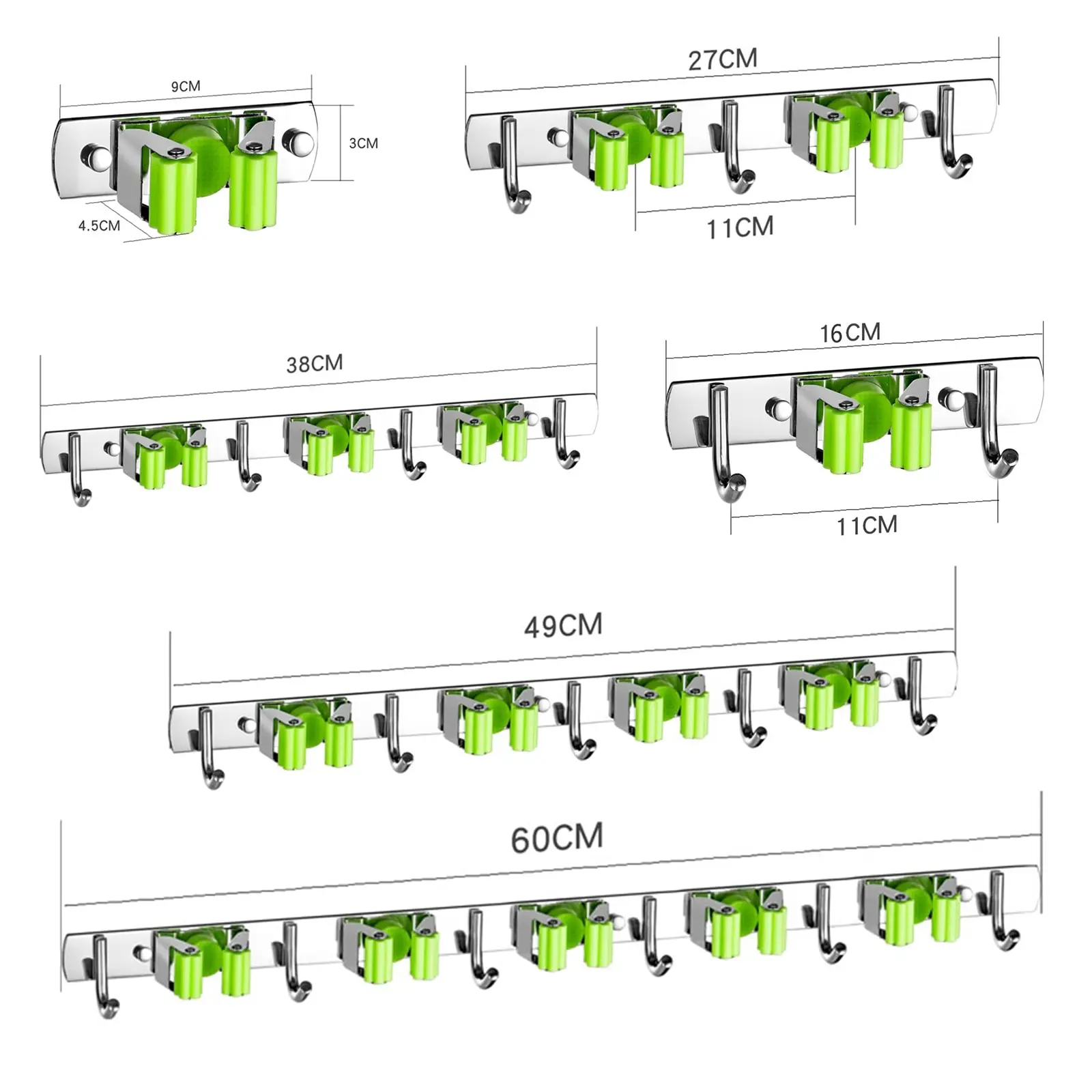 9CM

3CM

4.5CM

27CM

11CM

38CM

16CM

11CM

49CM

60CM