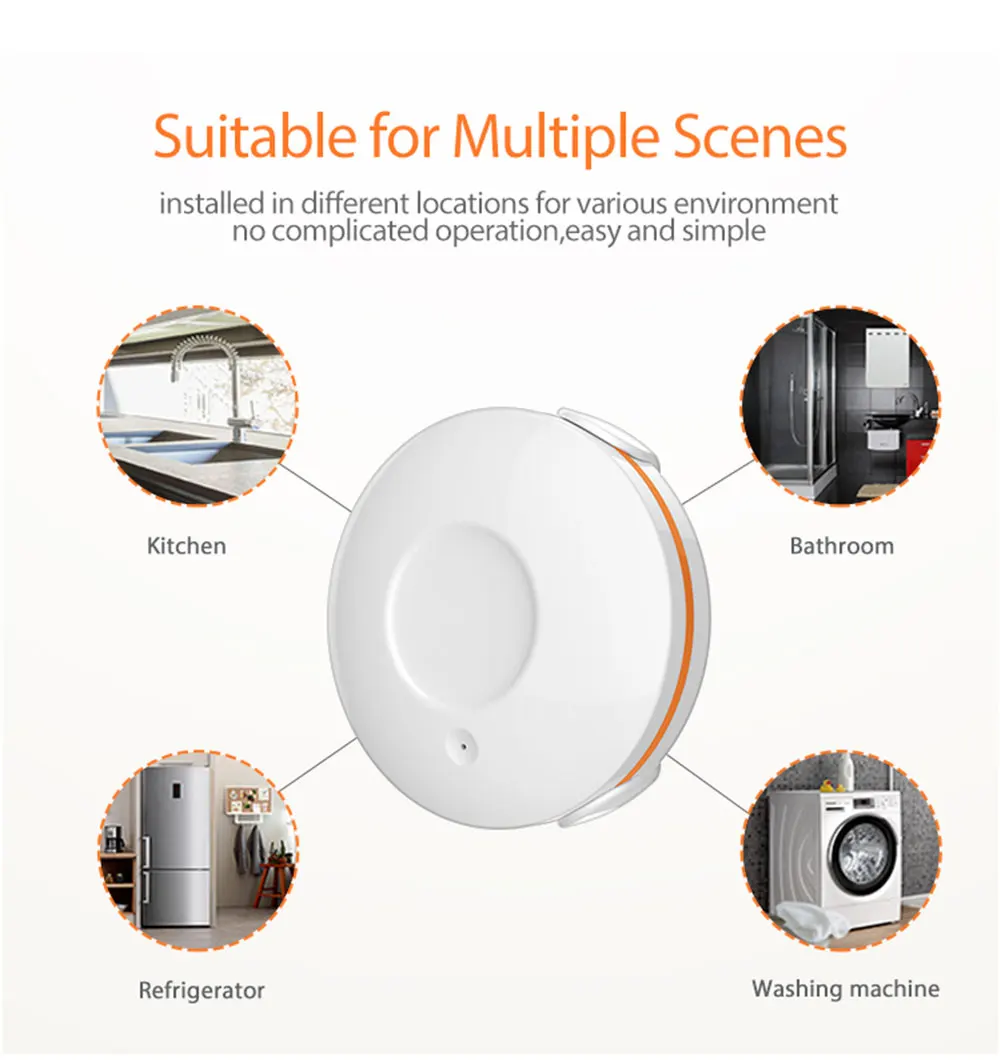 Suitable for Multiple Scenes

installed in different locations for various environment
no complicated operation,easy and simple

Kitchen

Bathroom

Refrigerator

Washing machine