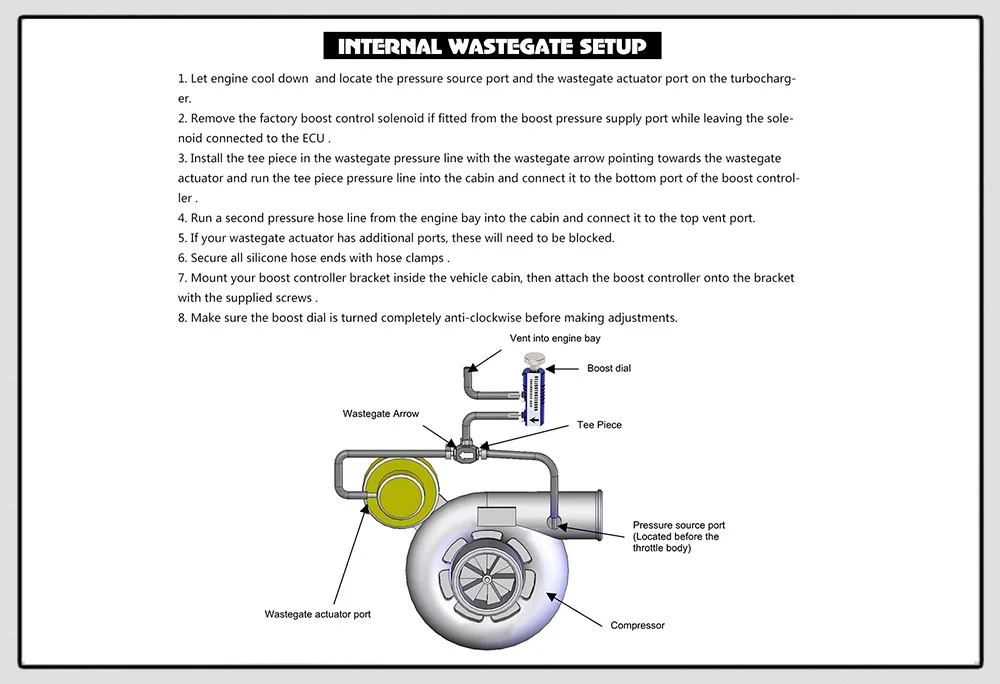 INTERNAL WASTEGATE SETUP

1. Let engine cool down and locate the pressure source port and the wastegate actuator port on the turbocharger.
2. Remove the factory boost control solenoid if fitted from the boost pressure supply port while leaving the solenoid connected to the ECU .
3. Install the tee piece in the wastegate pressure line with the wastegate arrow pointing towards the wastegate actuator and run the tee piece pressure line into the cabin and connect it to the bottom port of the boost controller .
4. Run a second pressure hose line from the engine bay into the cabin and connect it to the top vent port.
5. If your wastegate actuator has additional ports, these will need to be blocked.
6. Secure all silicone hose ends with hose clamps .
7. Mount your boost controller bracket inside the vehicle cabin, then attach the boost controller onto the bracket with the supplied screws .
8. Make sure the boost dial is turned completely anti-clockwise before making adjustments.

Vent into engine bay
Boost dial
Wastegate Arrow
Tee Piece
Pressure source port (Located before the throttle body)
Wastegate actuator port
Compressor