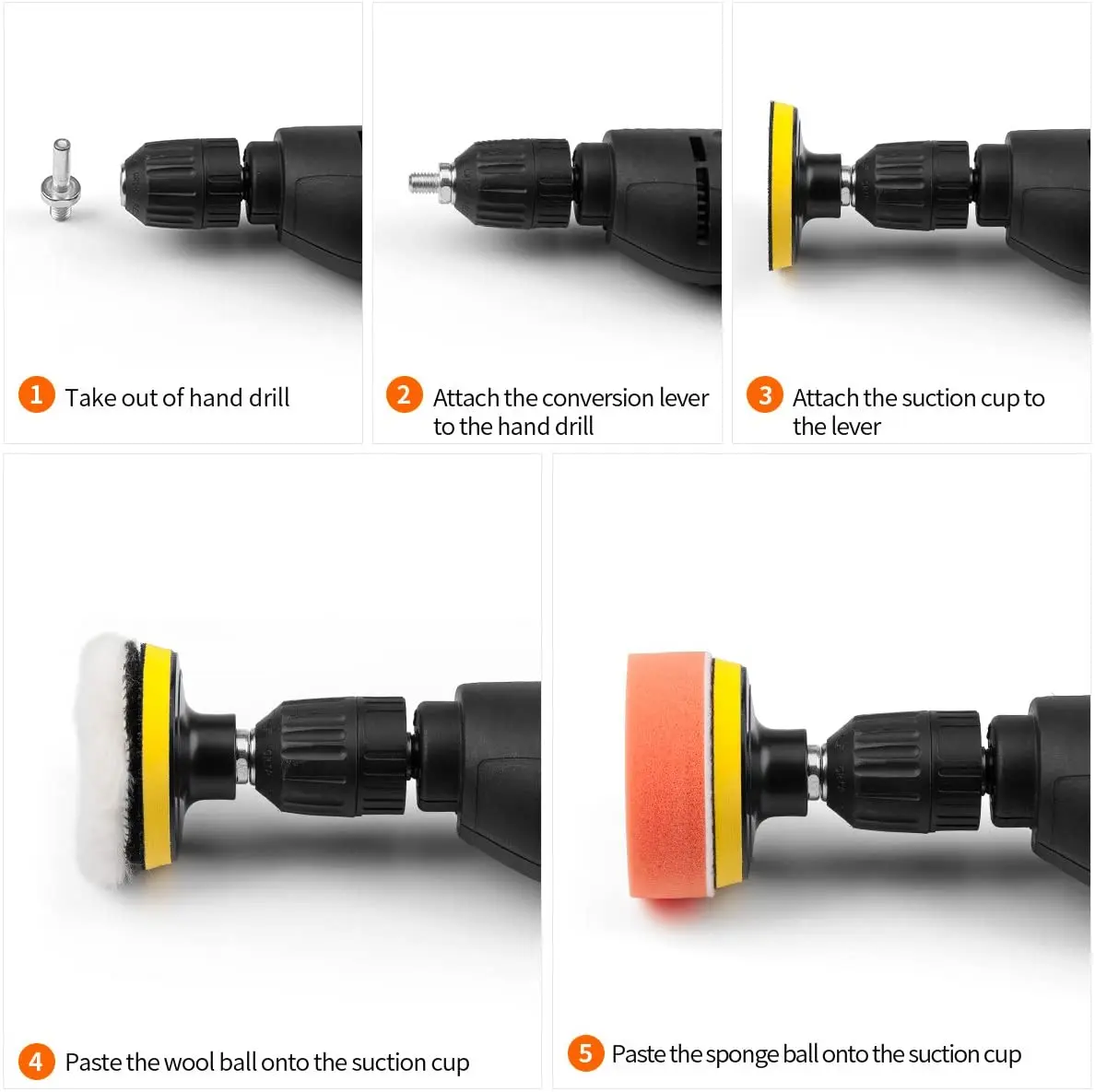 1 Take out of hand drill

2 Attach the conversion lever to the hand drill

3 Attach the suction cup to the lever

4 Paste the wool ball onto the suction cup

5 Paste the sponge ball onto the suction cup