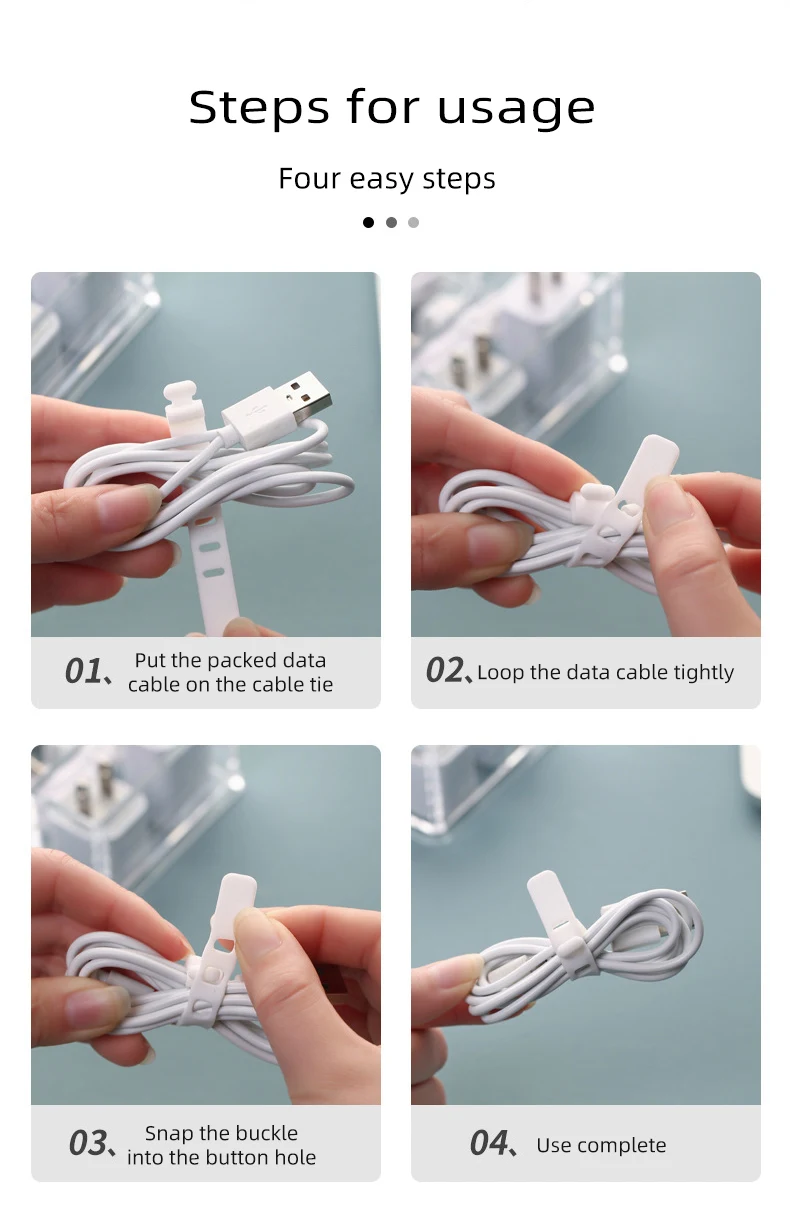 Steps for usage

Four easy steps

01、Put the packed data cable on the cable tie

02、Loop the data cable tightly

03、Snap the buckle into the button hole

04、Use complete