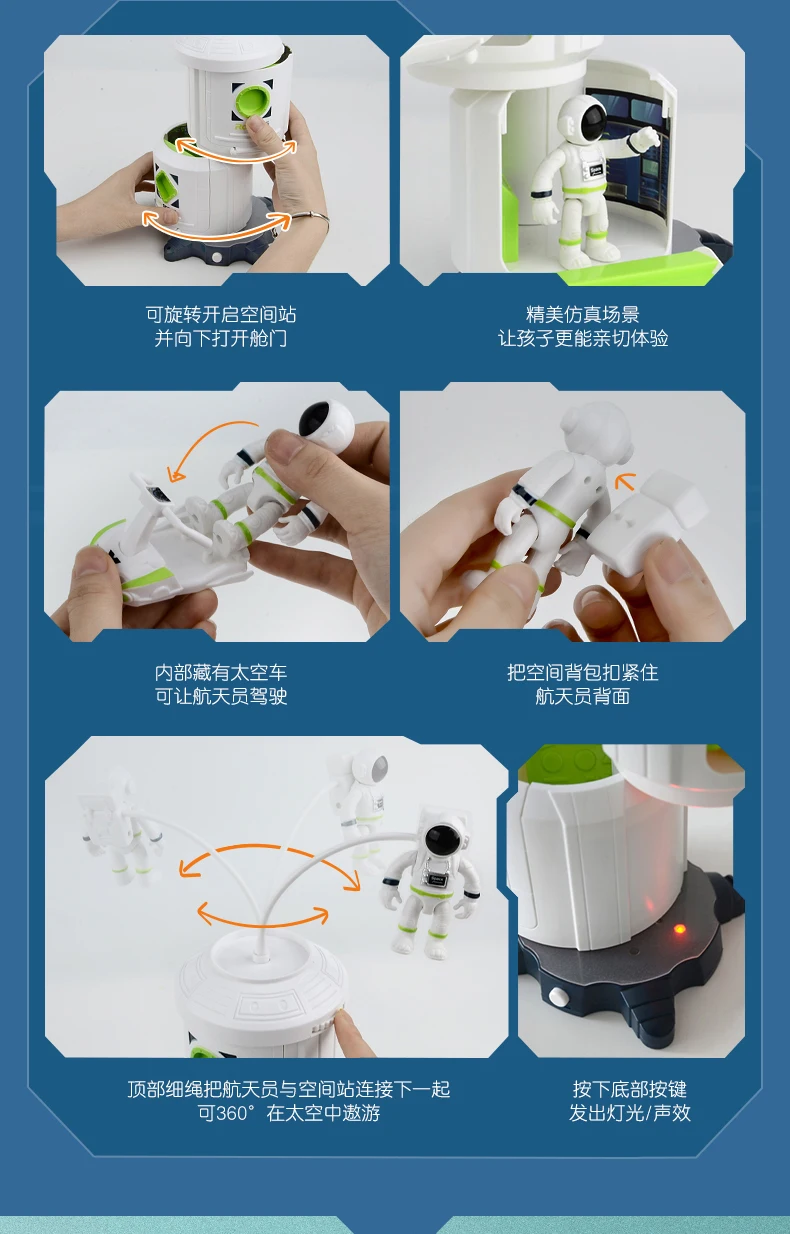 可旋转开启空间站
并向下打开舱门

精美仿真场景
让孩子更能亲切体验

内部藏有太空车
可让航天员驾驶

把空间背包扣紧住
航天员背面

顶部细绳把航天员与空间站连接下一起
可360°在太空中遨游

按下底部按键
发出灯光/声效