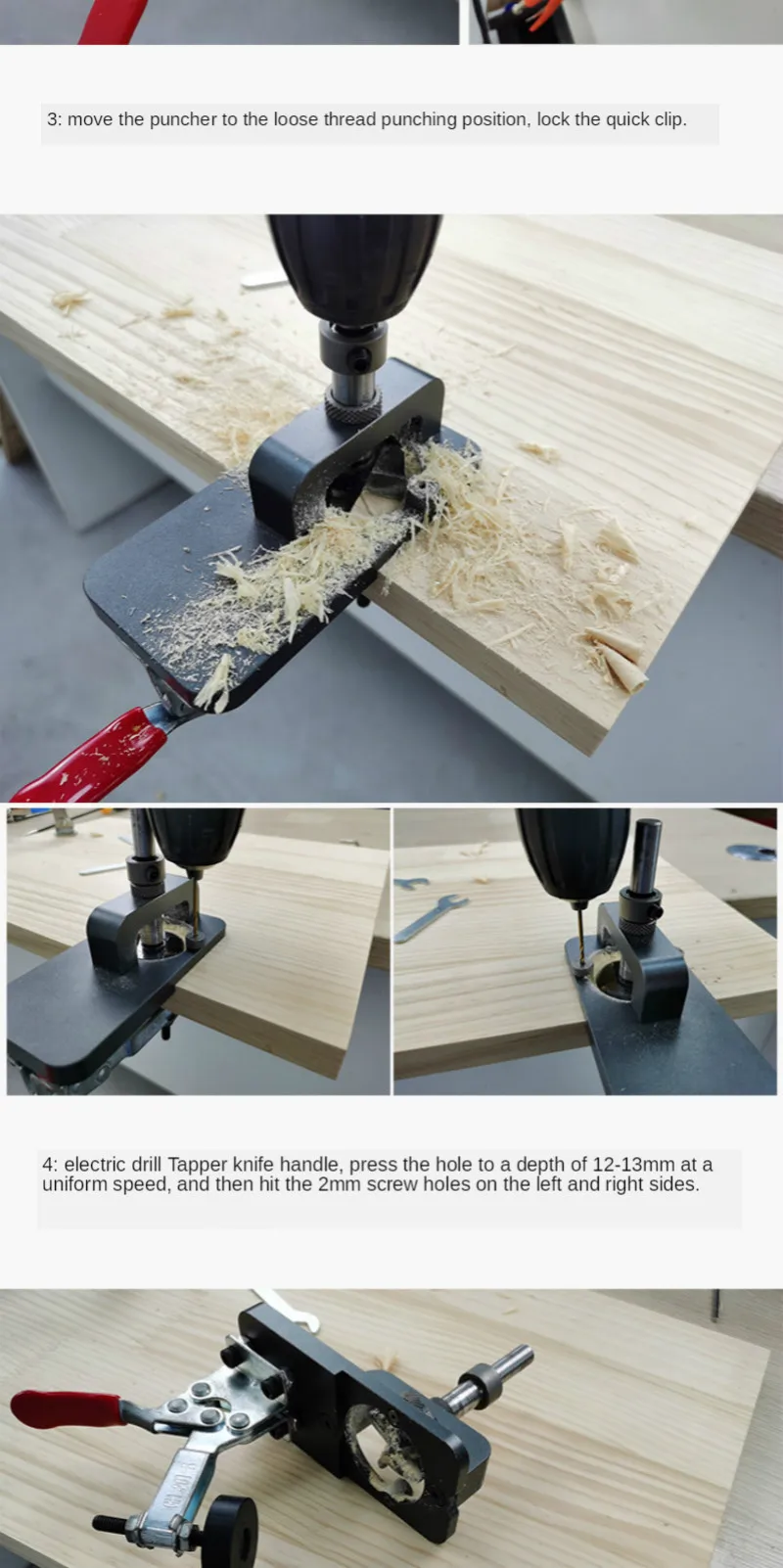 3: move the puncher to the loose thread punching position, lock the quick clip.

4: electric drill Tapper knife handle, press the hole to a depth of 12-13mm at a uniform speed, and then hit the 2mm screw holes on the left and right sides.