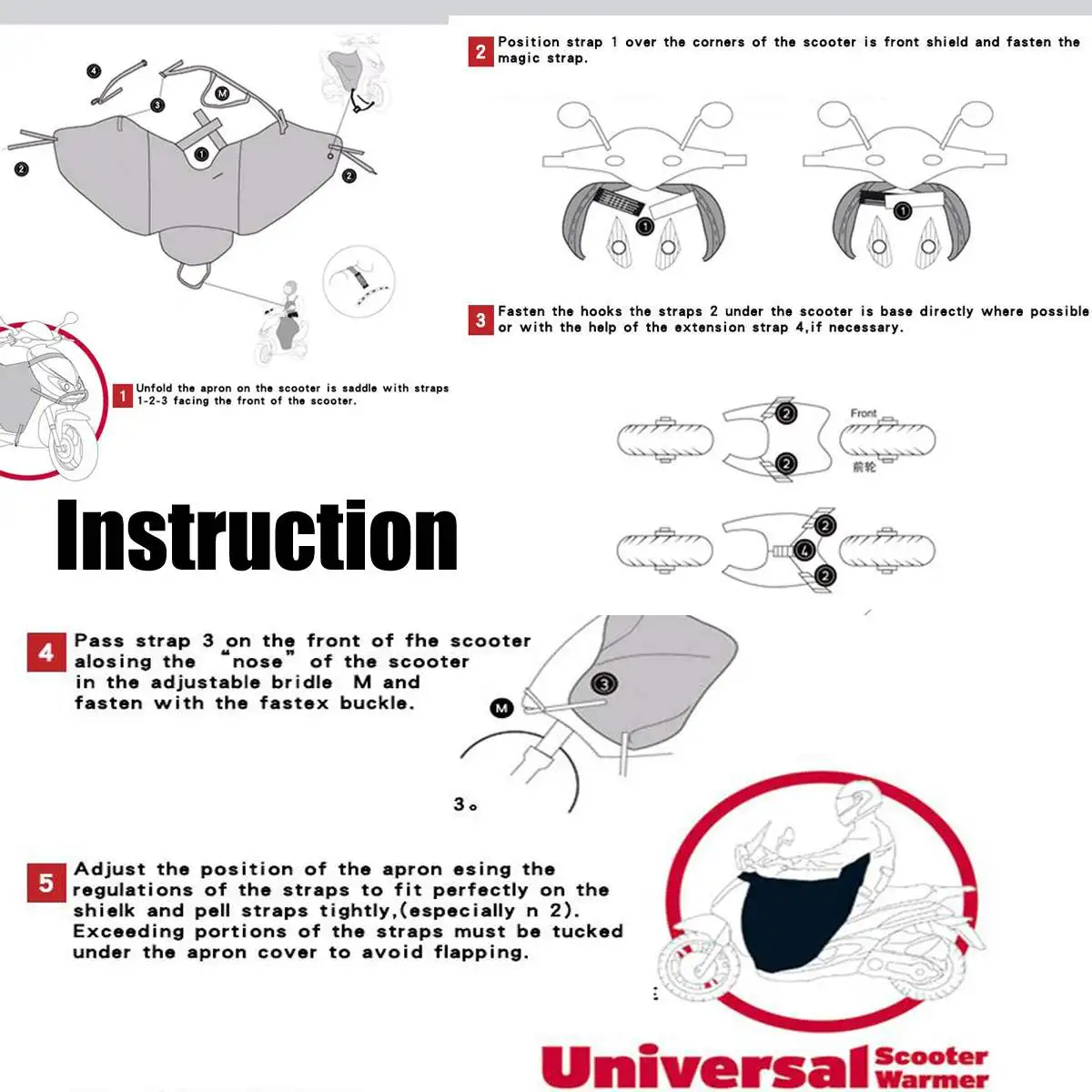 4
3
M
1
2
2

1 Unfold the apron on the scooter is saddle with straps 1-2-3 facing the front of the scooter.

Instruction

2 Position strap 1 over the corners of the scooter is front shield and fasten the magic strap.

1
1

3 Fasten the hooks the straps 2 under the scooter is base directly where possible or with the help of the extension strap 4,if necessary.

2
2
Front
前轮
2
4
2

4 Pass strap 3 on the front of fhe scooter alosing the "nose" of the scooter in the adjustable bridle M and fasten with the fastex buckle.

3
M
3。

5 Adjust the position of the apron esing the regulations of the straps to fit perfectly on the shielk and pell straps tightly,(especially n 2). Exceeding portions of the straps must be tucked under the apron cover to avoid flapping.

Universal Scooter Warmer