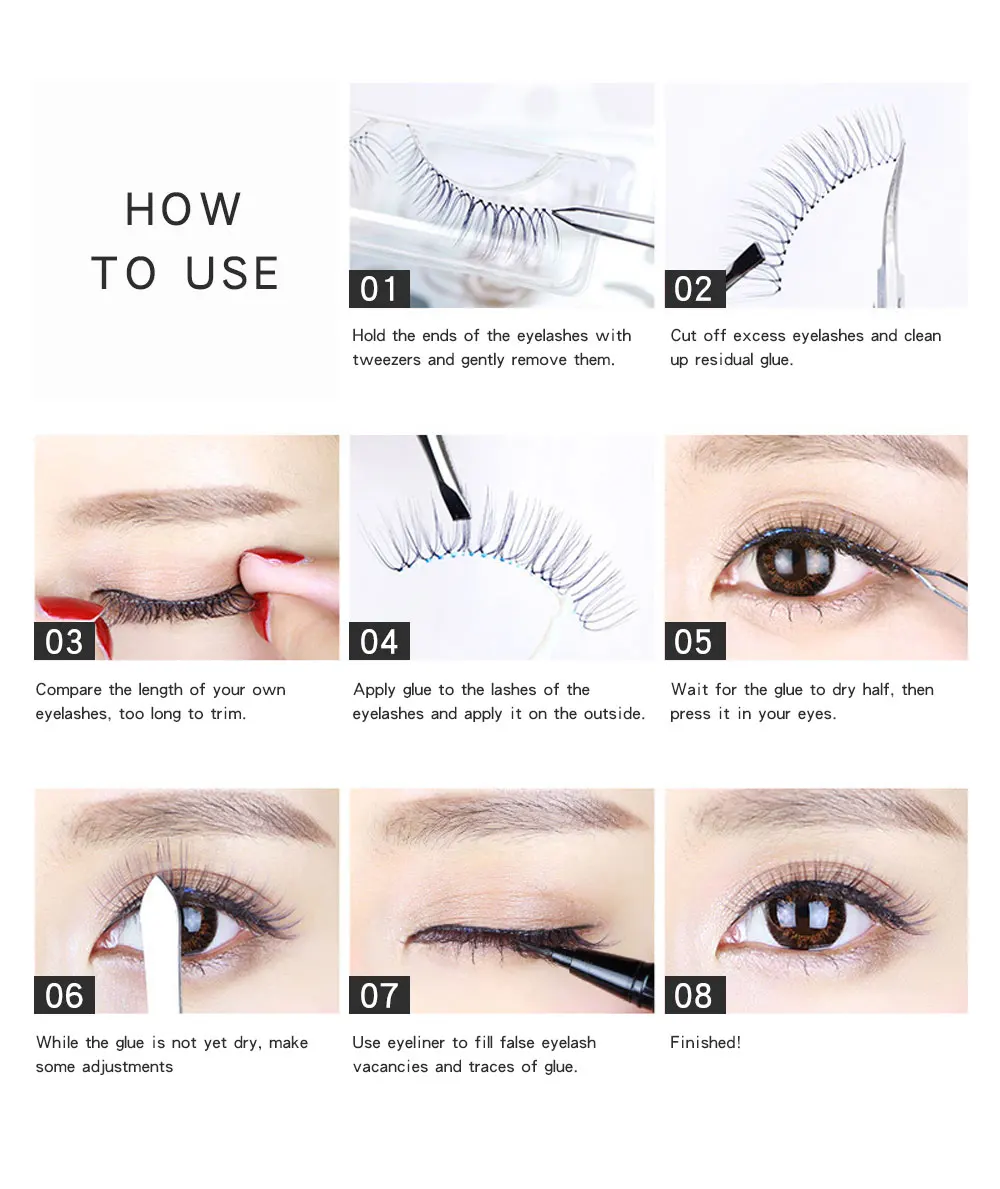 HOW TO USE

01

Hold the ends of the eyelashes with tweezers and gently remove them.

02

Cut off excess eyelashes and clean up residual glue.

03

Compare the length of your own eyelashes, too long to trim.

04

Apply glue to the lashes of the eyelashes and apply it on the outside.

05

Wait for the glue to dry half, then press it in your eyes.

06

While the glue is not yet dry, make some adjustments

07

Use eyeliner to fill false eyelash vacancies and traces of glue.

08

Finished!