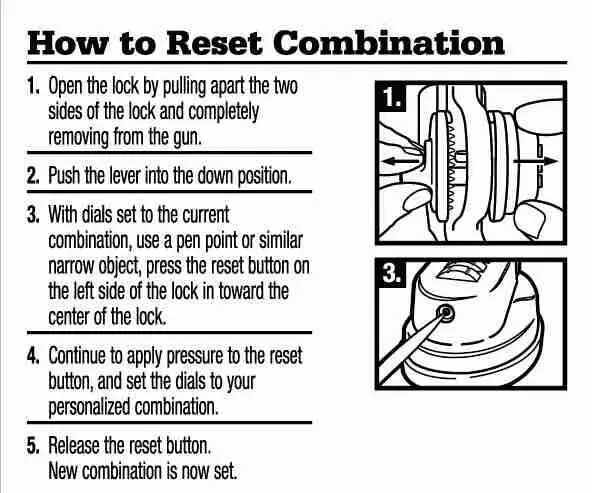 How to Reset Combination

1. Open the lock by pulling apart the two sides of the lock and completely removing from the gun.

2. Push the lever into the down position.

3. With dials set to the current combination, use a pen point or similar narrow object, press the reset button on the left side of the lock in toward the center of the lock.

4. Continue to apply pressure to the reset button, and set the dials to your personalized combination.

5. Release the reset button. New combination is now set.

1.

3.