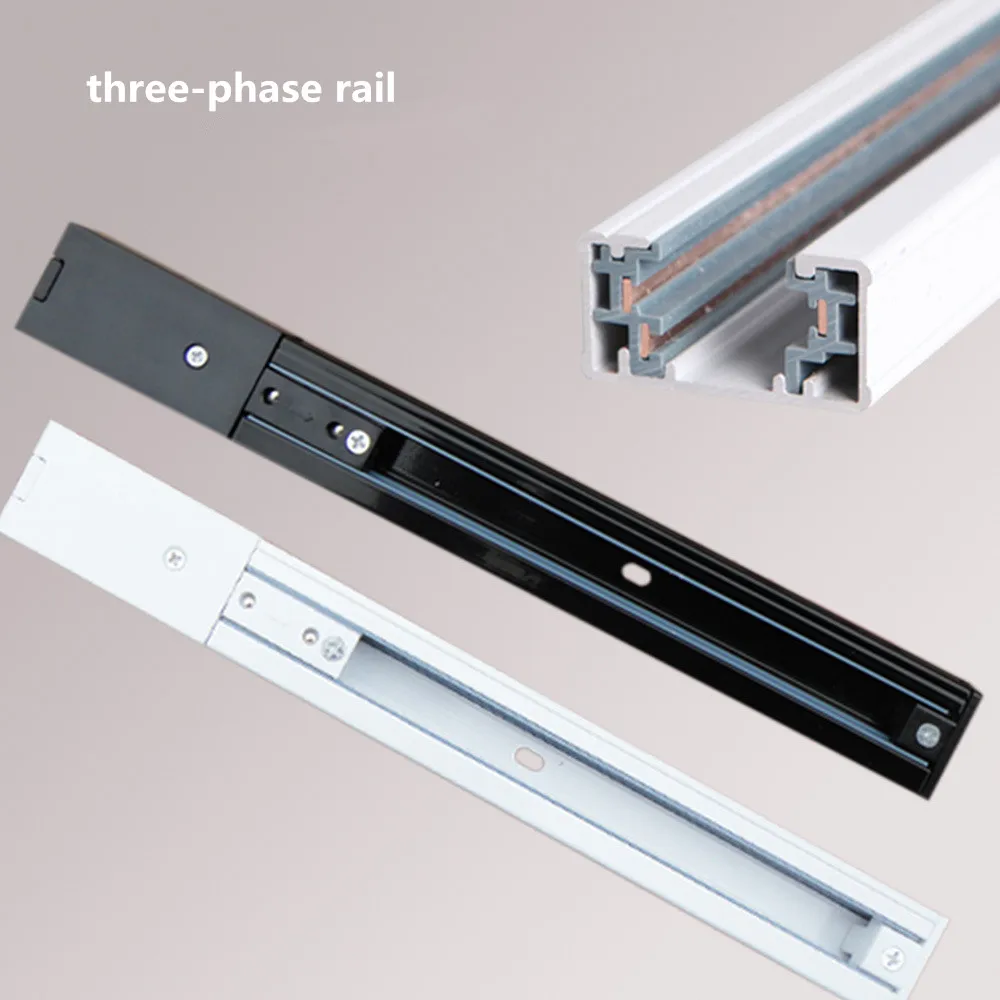 three-phase rail