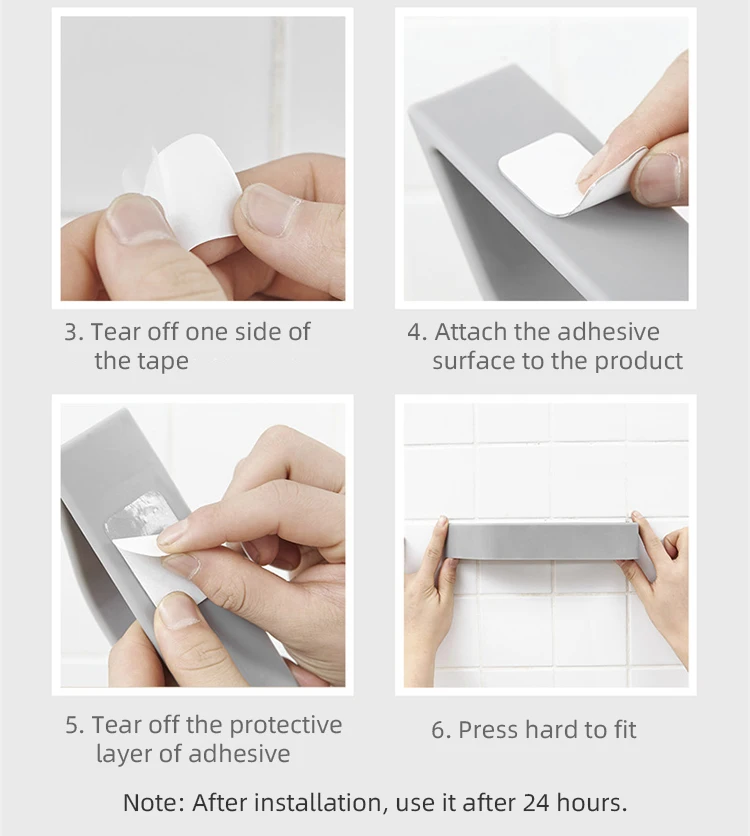 3. Tear off one side of the tape

4. Attach the adhesive surface to the product

5. Tear off the protective layer of adhesive

6. Press hard to fit

Note: After installation, use it after 24 hours.