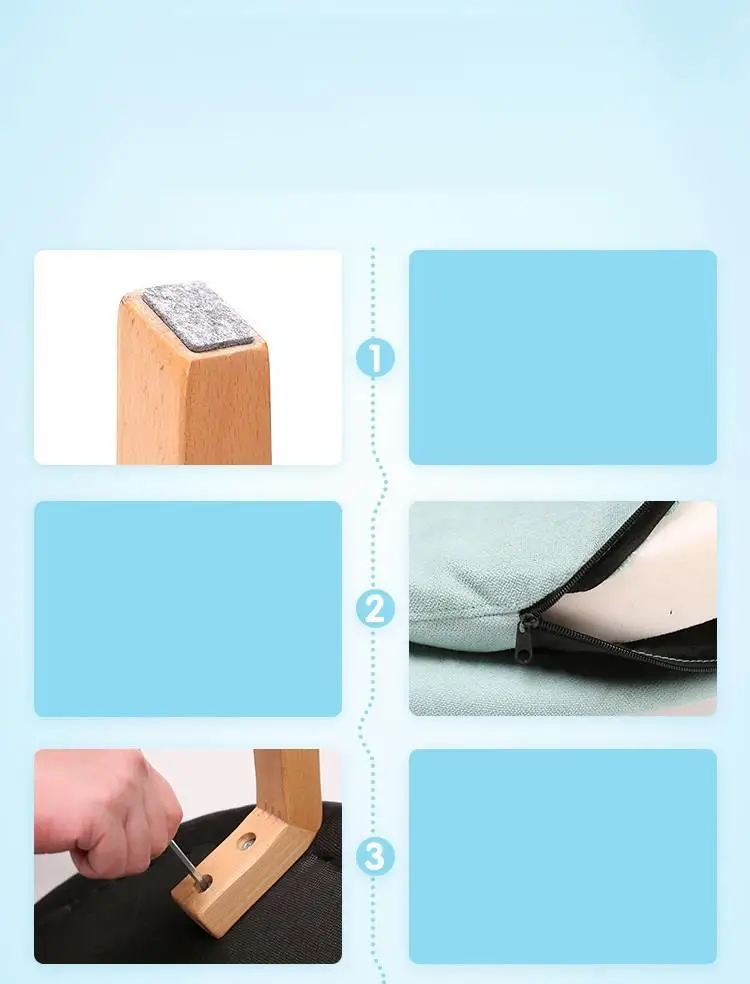 1

2

3