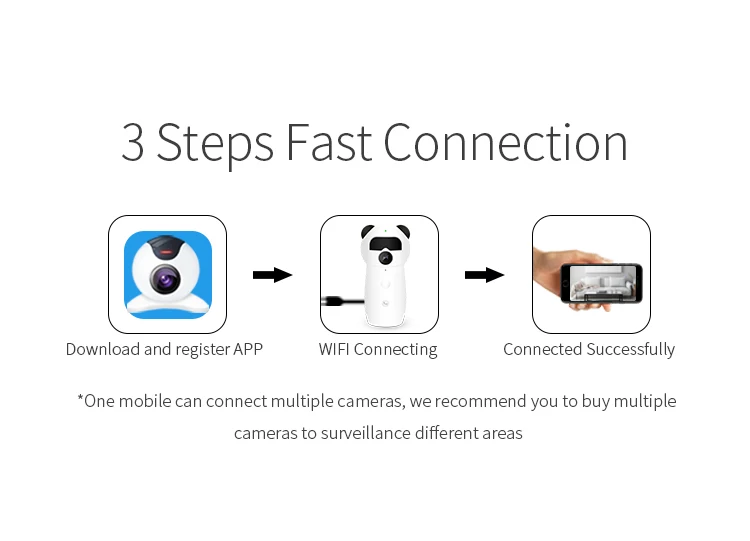 3 Steps Fast Connection

Download and register APP

WIFI Connecting

Connected Successfully

*One mobile can connect multiple cameras, we recommend you to buy multiple cameras to surveillance different areas