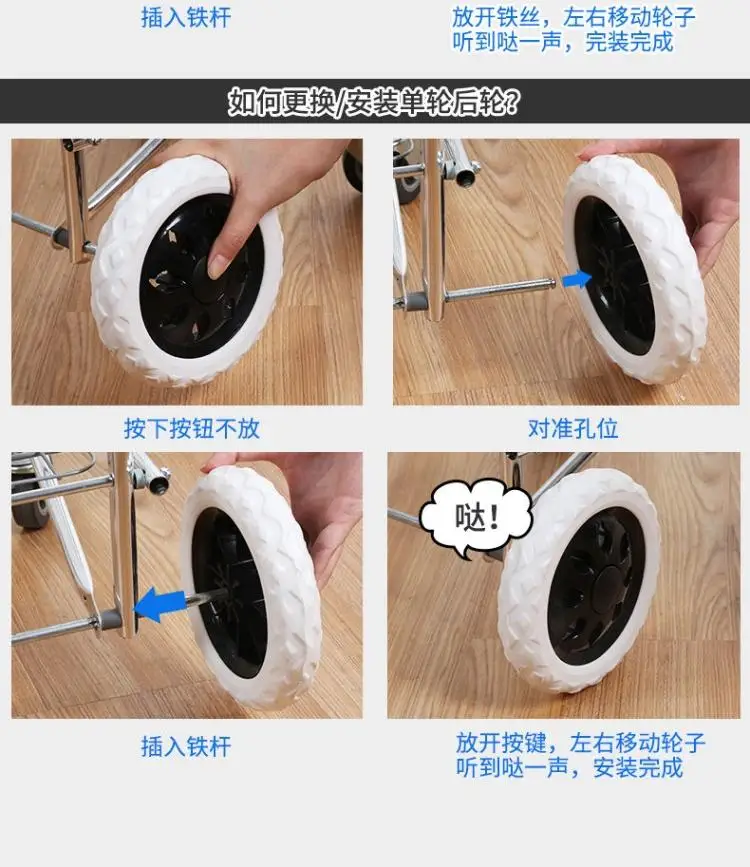 插入铁杆

放开铁丝，左右移动轮子
听到哒一声，完装完成

如何更换/安装单轮后轮？

按下按钮不放

对准孔位

哒！

插入铁杆

放开按键，左右移动轮子
听到哒一声，安装完成