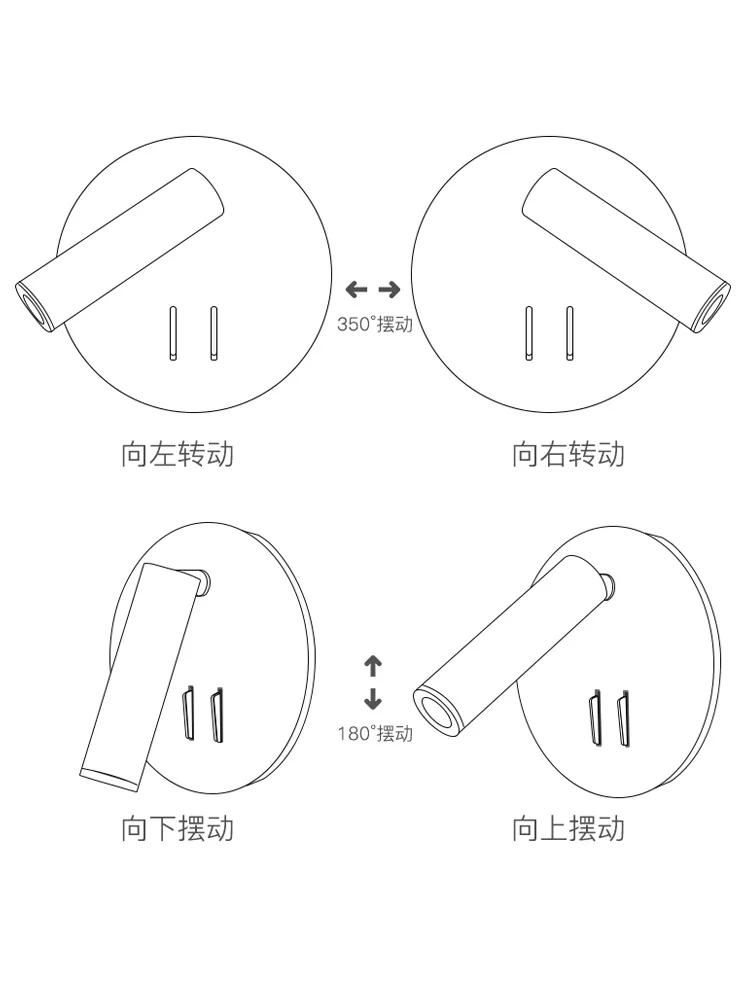 350°摆动

向左转动

向右转动

180°摆动

向下摆动

向上摆动