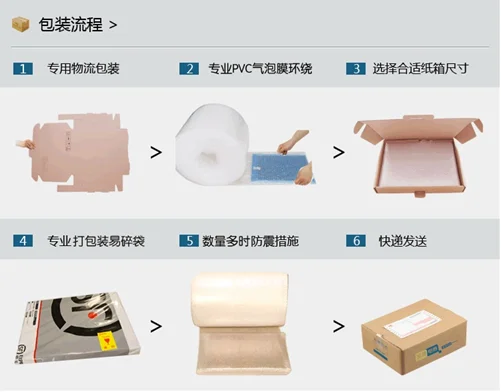 包装流程 >

1 专用物流包装

2 专业PVC气泡膜环绕

3 选择合适纸箱尺寸

>

>

4 专业打包装易碎袋

5 数量多时防震措施

6 快递发送

>

>