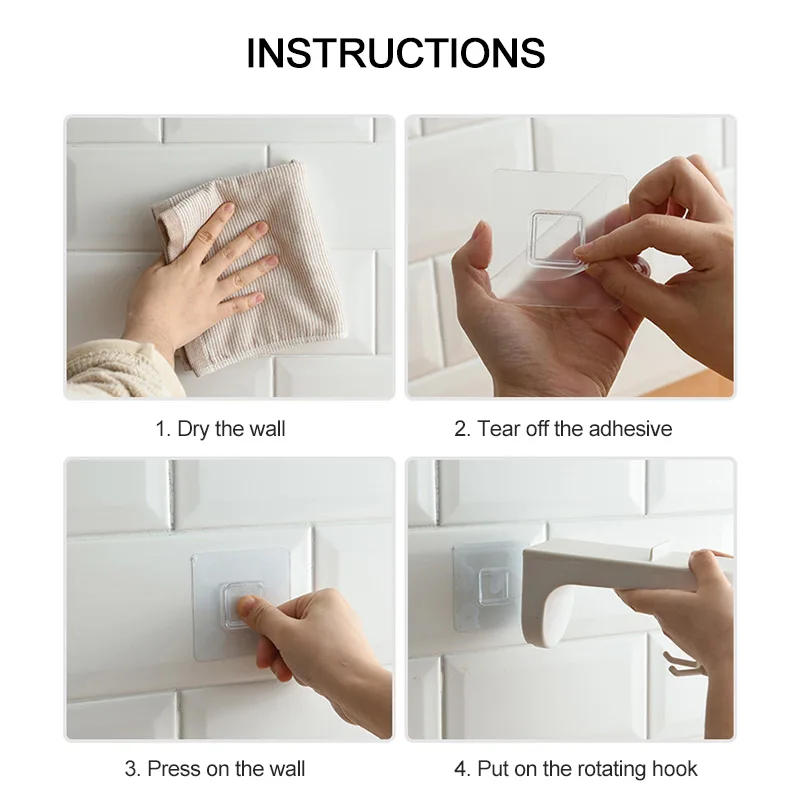 INSTRUCTIONS

1. Dry the wall

2. Tear off the adhesive

3. Press on the wall

4. Put on the rotating hook