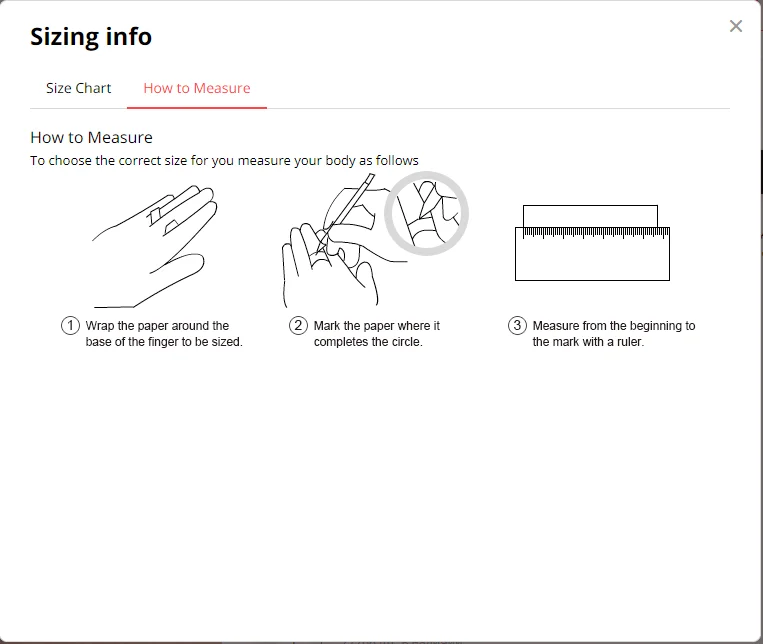 Sizing info

×

Size Chart How to Measure

How to Measure

To choose the correct size for you measure your body as follows

① Wrap the paper around the base of the finger to be sized.

② Mark the paper where it completes the circle.

③ Measure from the beginning to the mark with a ruler.