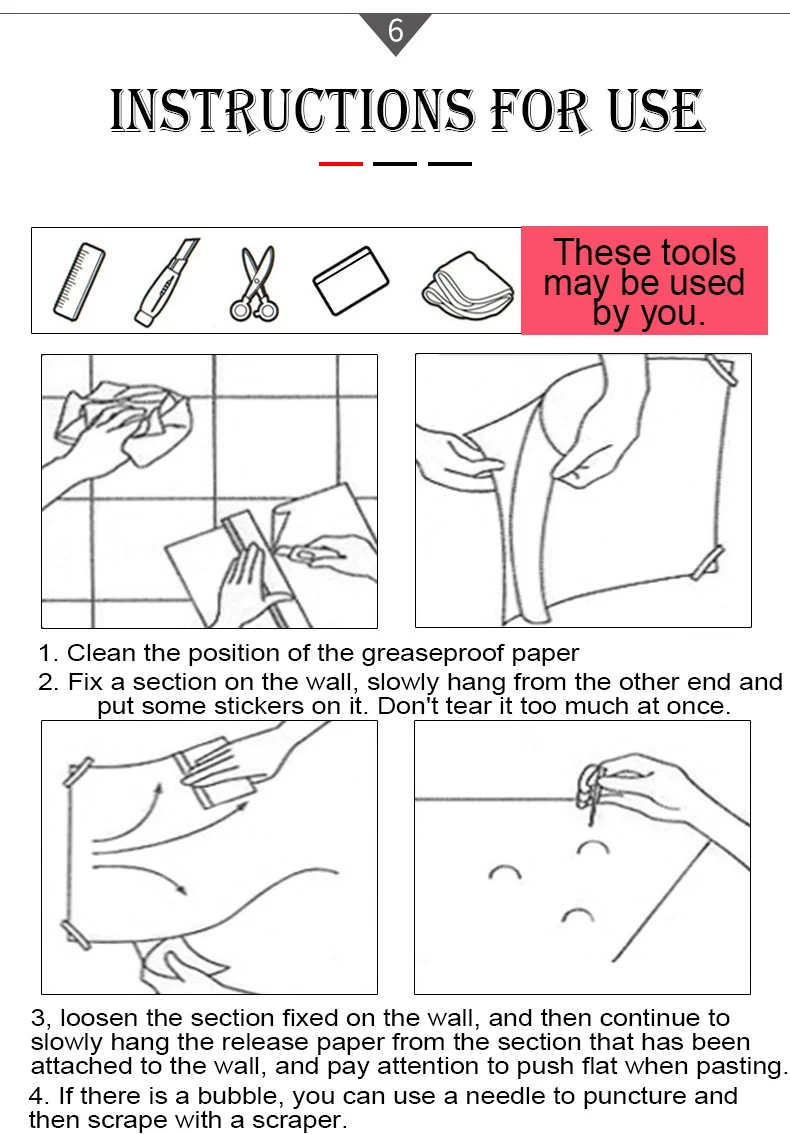 6

INSTRUCTIONS FOR USE

These tools may be used by you.

1. Clean the position of the greaseproof paper
2. Fix a section on the wall, slowly hang from the other end and put some stickers on it. Don't tear it too much at once.

3, loosen the section fixed on the wall, and then continue to slowly hang the release paper from the section that has been attached to the wall, and pay attention to push flat when pasting.
4. If there is a bubble, you can use a needle to puncture and then scrape with a scraper.