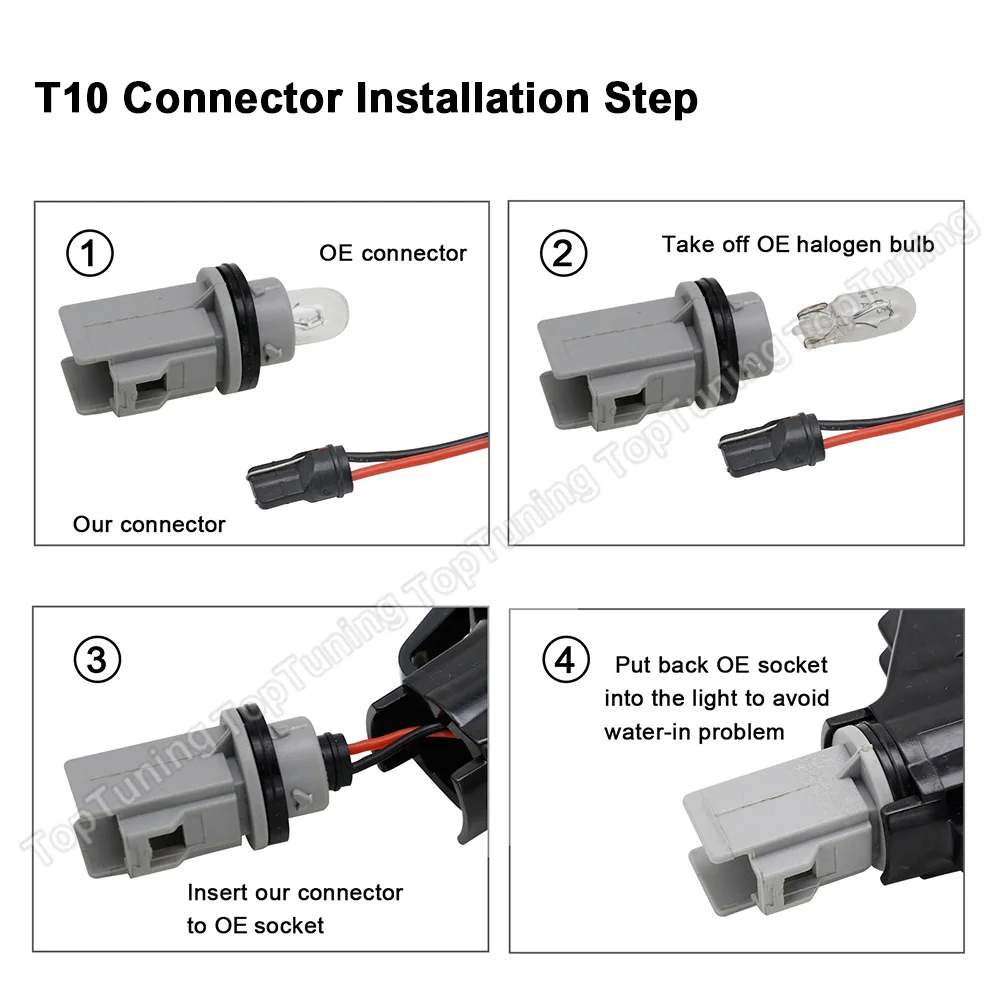 T10 Connector Installation Step

① OE connector

Our connector

② Take off OE halogen bulb

③

Insert our connector to OE socket

④ Put back OE socket into the light to avoid water-in problem

TopTuning TopTuning TopTuning TopTuning