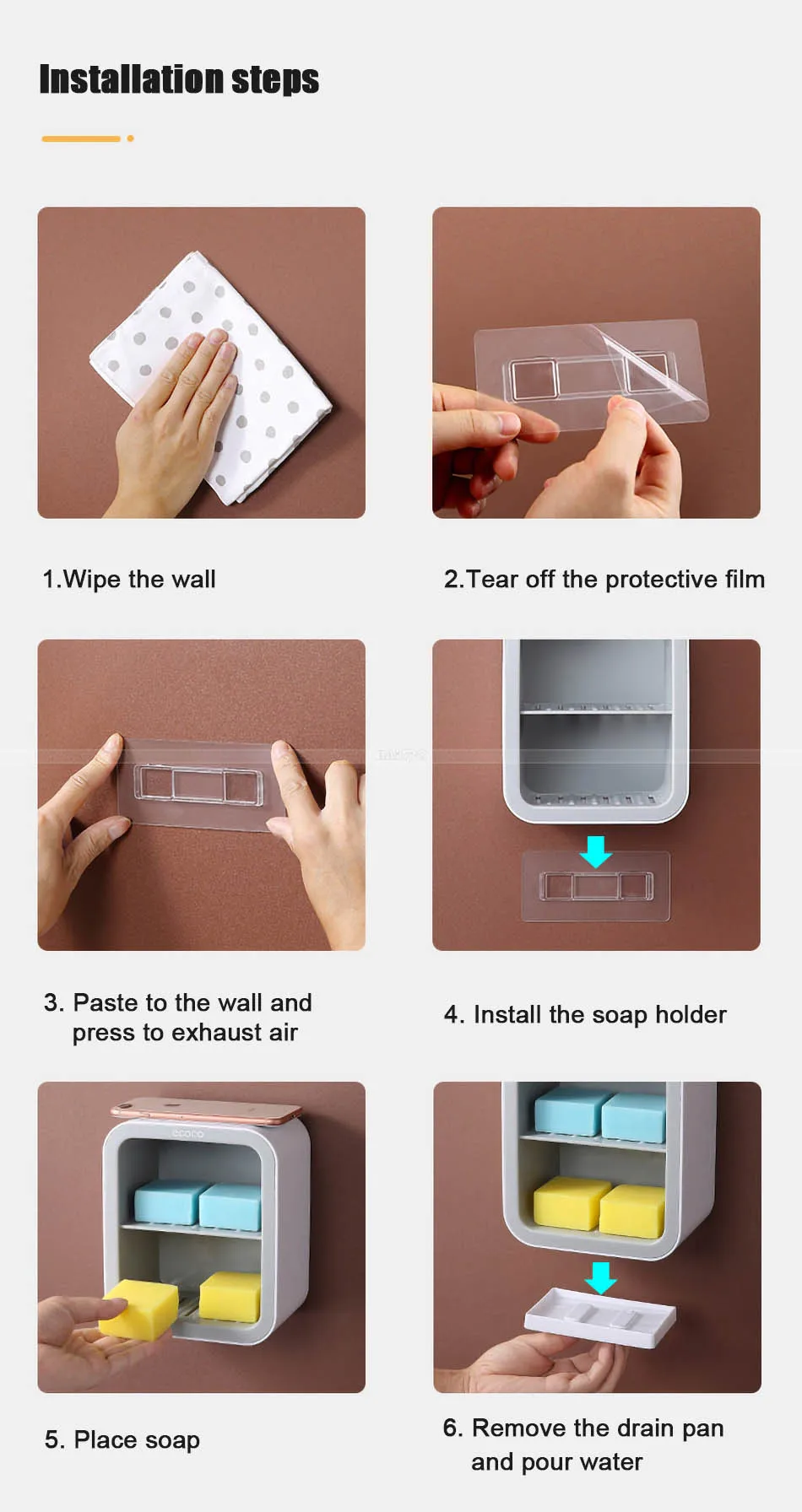 Installation steps

1.Wipe the wall

2.Tear off the protective film

3. Paste to the wall and press to exhaust air

4. Install the soap holder

ecoco

5. Place soap

6. Remove the drain pan and pour water